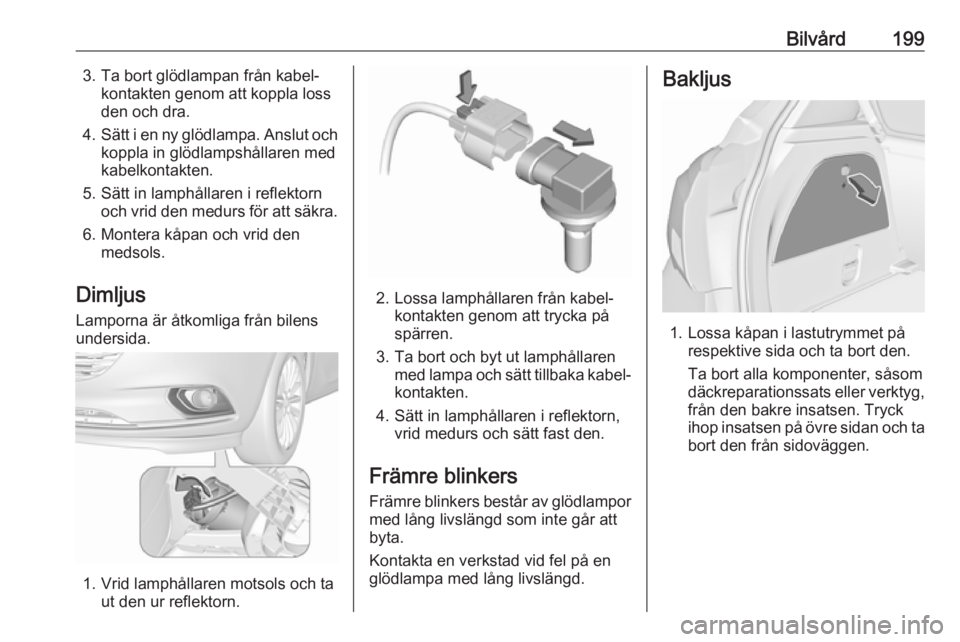 Bilvård 199

3. Ta bort glödlampan från kabelkontakten genom att koppla loss den och dra.

4. Sätt i en ny glödlampa. Anslut och koppla in glödlampshållaren med kabelkontakten.

5. Sätt in lamphållaren i reflektorn och vrid den medurs för att säkra.

6. Montera kåpan och vrid den medsols.

Dimljus

Lamporna är åtkomliga från bilens undersida.

1. Vrid lamphållaren motsols och ta ut den ur reflektorn.

2. Lossa lamphållaren från kabelkontakten genom att trycka på spärren.

3. Ta bort och byt ut lamphållaren med lampa och sätt tillbaka kabelkontakten.

4. Sätt in lamphållaren i reflektorn, vrid medurs och sätt fast den.

Främre blinkers

Främre blinkers består av glödlampor med lång livslängd som inte går att byta.

Kontakta en verkstad vid fel på en glödlampa med lång livslängd.

Bakljus

1. Lossa kåpan i lastutrymmet på respektive sida och ta bort den.

Ta bort alla komponenter, såsom däckreparationssats eller verktyg, från den bakre insatsen. Tryck ihop insatsen på övre sidan och ta bort den från sidoväggen.

carmanualsonline.info