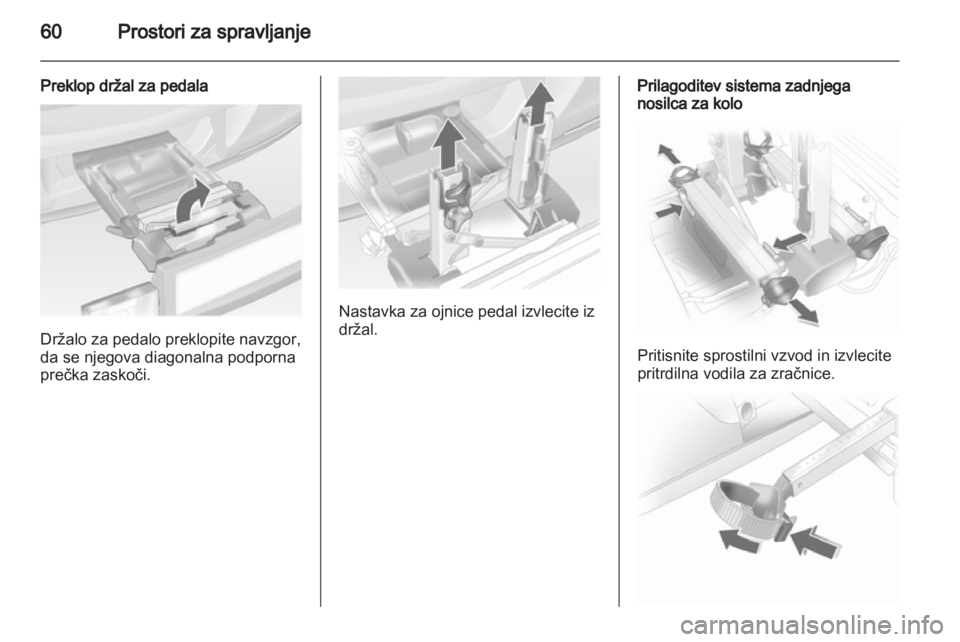 60 Prostori za spravljanje

Preklop držal za pedala

Držalo za pedalo preklopite navzgor, da se njegova diagonalna podporna prečka zaskoči.

Nastavka za ojnice pedal izvlecite iz držal.

Prilagoditev sistema zadnjega nosilca za kolo

Pritisnite sprostilni vzvod in izvlecite pritrdilna vodila za zračnice.

carmanualsonline.info