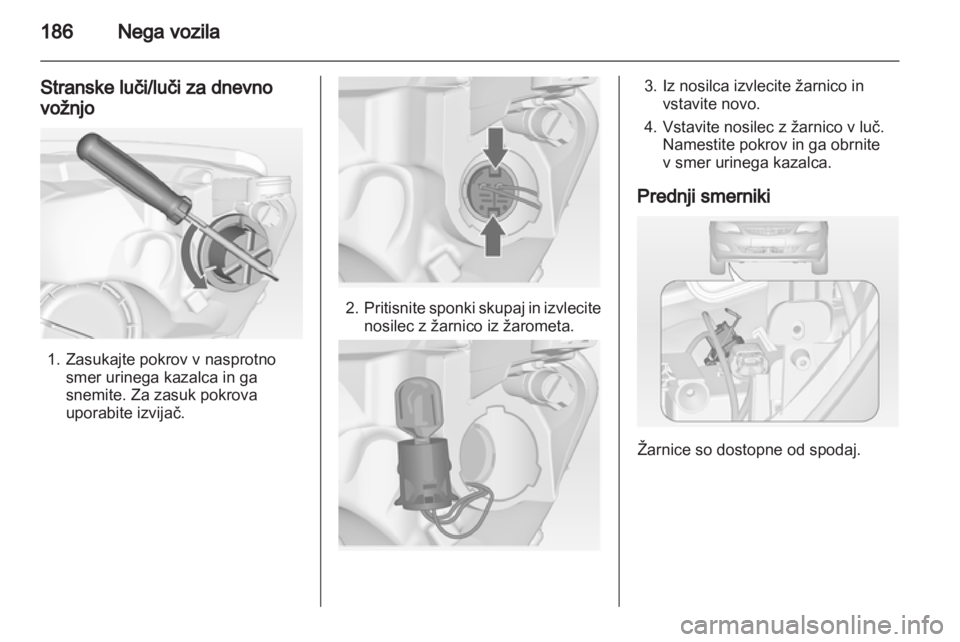 186 Nega vozila

Stranske luči/luči za dnevno vožnjo

1. Zasukajte pokrov v nasprotno smer urinega kazalca in ga snemite. Za zasuk pokrova uporabite izvijač.

2. Pritisnite sponki skupaj in izvlecite nosilec z žarnico iz žarometa.

3. Iz nosilca izvlecite žarnico in vstavite novo.

4. Vstavite nosilec z žarnico v luč. Namestite pokrov in ga obrnite v smer urinega kazalca.

Prednji smerniki

Žarnice so dostopne od spodaj.

carmanualsonline.info