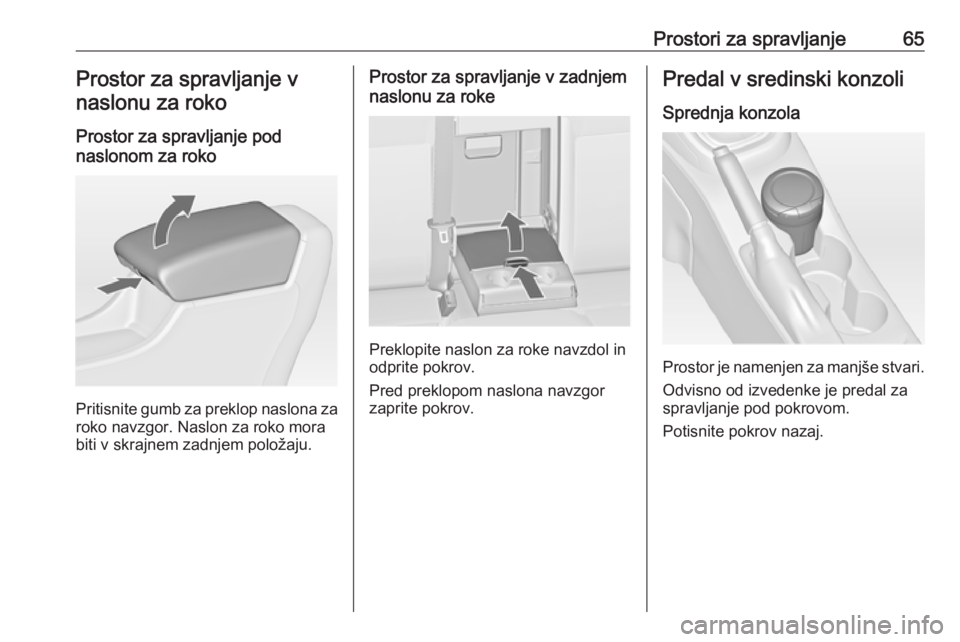 Prostori za spravljanje 65

Prostor za spravljanje v naslonu za roko

Prostor za spravljanje pod naslonom za roko

Pritisnite gumb za preklop naslona za roko navzgor. Naslon za roko mora biti v skrajnem zadnjem položaju.

Prostor za spravljanje v zadnjem naslonu za roke

Preklopite naslon za roke navzdol in odprite pokrov.

Pred preklopom naslona navzgor zaprite pokrov.

Predal v sredinski konzoli

Sprednja konzola

Prostor je namenjen za manjše stvari.

Odvisno od izvedenke je predal za spravljanje pod pokrovom.

Potisnite pokrov nazaj.

carmanualsonline.info