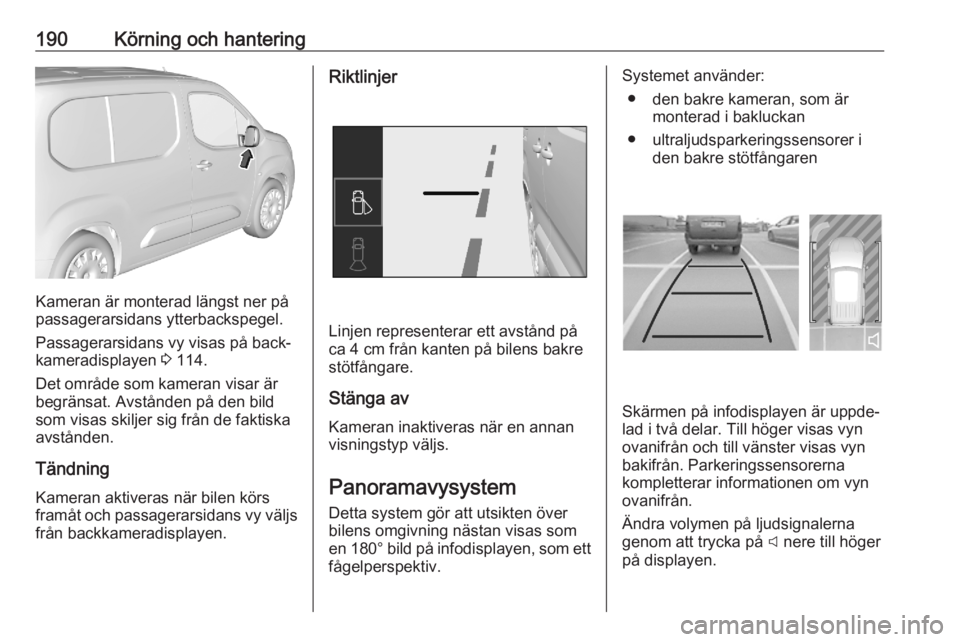 190 Körning och hantering

Kameran är monterad längst ner på passagerarsidans ytterbackspegel.

Passagerarsidans vy visas på backkameradisplayen ⇨ 114.

Det område som kameran visar är begränsat. Avstånden på den bild som visas skiljer sig från de faktiska avstånden.

Tändning

Kameran aktiveras när bilen körs framåt och passagerarsidans vy väljs från backkameradisplayen.

Riktlinjer

Linjen representerar ett avstånd på ca 4 cm från kanten på bilens bakre stötfångare.

Stänga av

Kameran inaktiveras när en annan visningstyp väljs.

Panoramavysystem

Detta system gör att utsikten över bilens omgivning nästan visas som en 180° bild på infodisplayen, som ett fågelperspektiv.

Systemet använder:
● den bakre kameran, som är monterad i bakluckan
● ultraljudsparkeringssensorer i den bakre stötfångaren

Skärmen på infodisplayen är uppdelad i två delar. Till höger visas vyn ovanifrån och till vänster visas vyn bakifrån. Parkeringssensorerna kompletterar informationen om vyn ovanifrån.

Ändra volymen på ljudsignalerna genom att trycka på ◁ nere till höger på displayen.

carmanualsonline.info