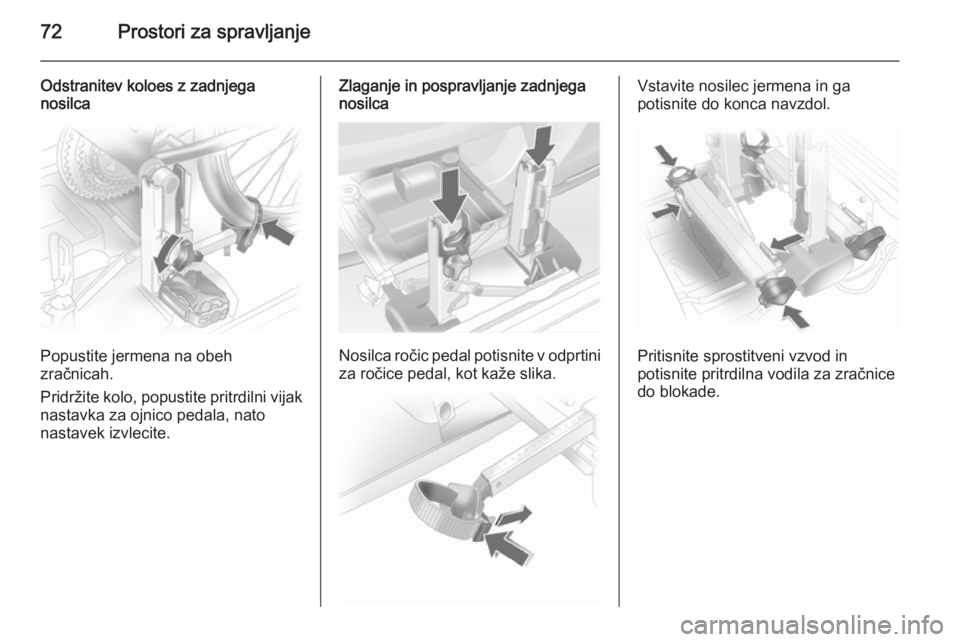 72 Prostori za spravljanje

Odstranitev koloes z zadnjega nosilca

Popustite jermena na obeh zračnicah.

Pridržite kolo, popustite pritrdilni vijak nastavka za ojnico pedala, nato nastavek izvlecite.

Zlaganje in pospravljanje zadnjega nosilca

Nosilca ročic pedal potisnite v odprtini za ročice pedal, kot kaže slika.

Vstavite nosilec jermena in ga potisnite do konca navzdol.

Pritisnite sprostitveni vzvod in potisnite pritrdilna vodila za zračnice do blokade.

carmanualsonline.info