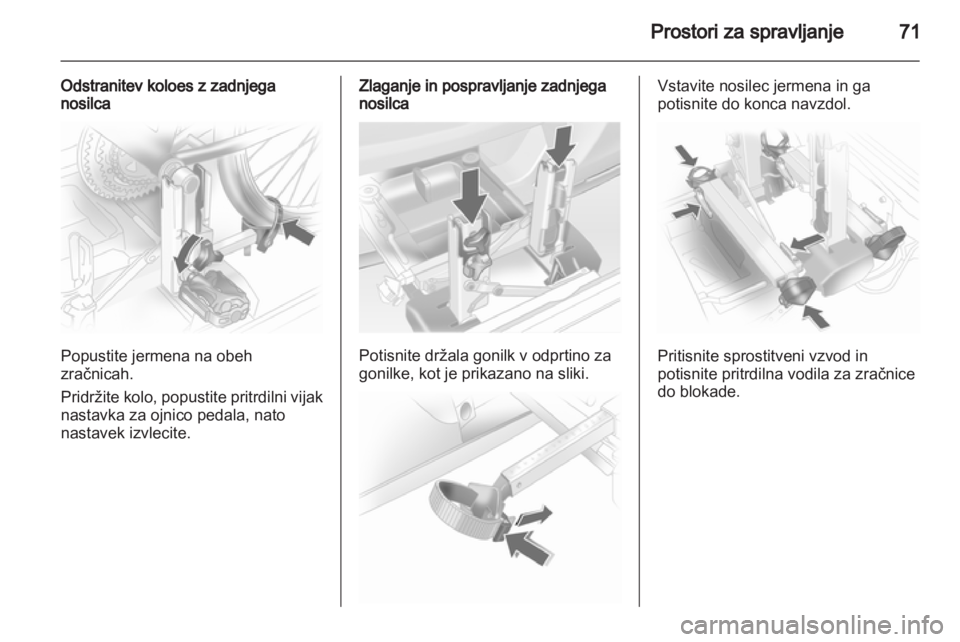 Prostori za spravljanje 71

Odstranitev koloes z zadnjega nosilca

Popustite jermena na obeh zračnicah.

Pridržite kolo, popustite pritrdilni vijak nastavka za ojnico pedala, nato nastavek izvlecite.

Zlaganje in pospravljanje zadnjega nosilca

Potisnite držala gonilk v odprtino za gonilke, kot je prikazano na sliki.

Vstavite nosilec jermena in ga potisnite do konca navzdol.

Pritisnite sprostitveni vzvod in potisnite pritrdilna vodila za zračnice do blokade.

carmanualsonline.info