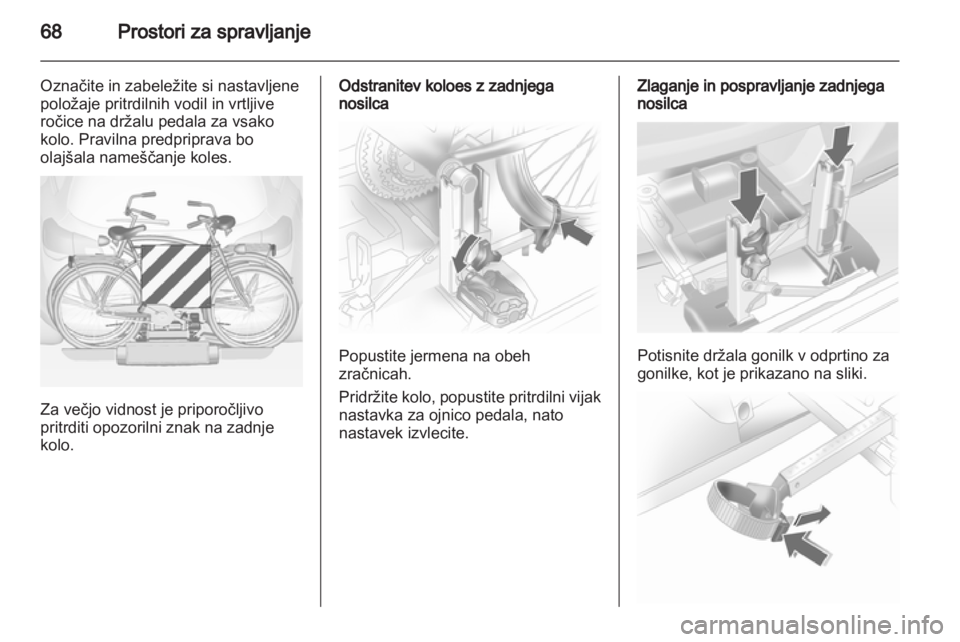 68 Prostori za spravljanje

Označite in zabeležite si nastavljene položaje pritrdilnih vodil in vrtljive ročice na držalu pedala za vsako kolo. Pravilna predpriprava bo olajšala nameščanje koles.

Za večjo vidnost je priporočljivo pritrditi opozorilni znak na zadnje kolo.

Odstranitev koloes z zadnjega nosilca

Popustite jermena na obeh zračnicah.

Pridržite kolo, popustite pritrdilni vijak nastavka za ojnico pedala, nato nastavek izvlecite.

Zlaganje in pospravljanje zadnjega nosilca

Potisnite držala gonilk v odprtino za gonilke, kot je prikazano na sliki.

carmanualsonline.info