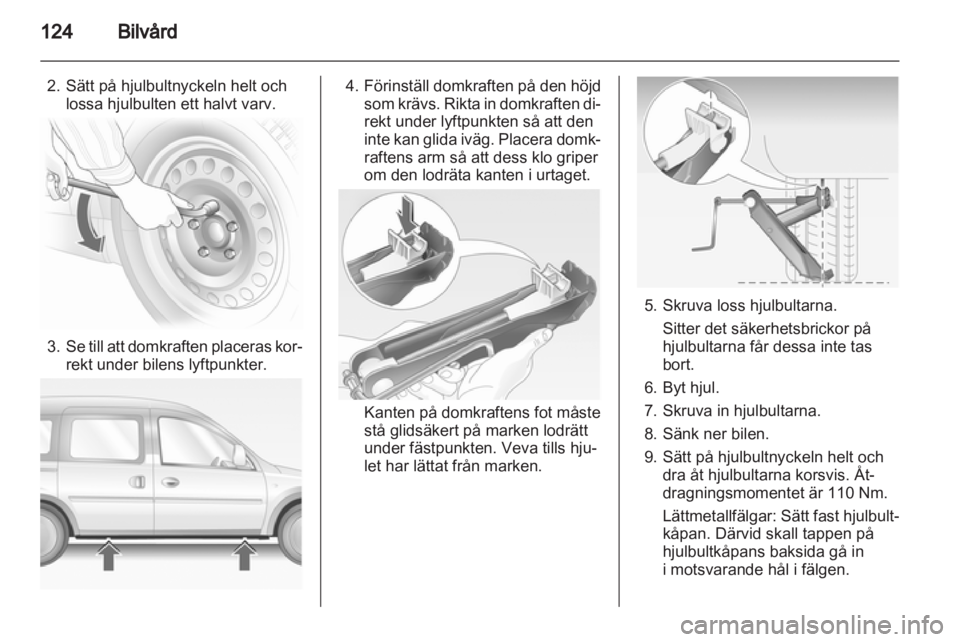 124 Bilvård

2. Sätt på hjulbultnyckeln helt och lossa hjulbulten ett halvt varv.

3. Se till att domkraften placeras korrekt under bilens lyftpunkter.

4. Förinställ domkraften på den höjd som krävs. Rikta in domkraften direkt under lyftpunkten så att den inte kan glida iväg. Placera domkraftens arm så att dess klo griper om den lodräta kanten i urtaget.

Kanten på domkraftens fot måste stå glidsäkert på marken lodrätt under fästpunkten. Veva tills hjulet har lättat från marken.

5. Skruva loss hjulbultarna.

Sitter det säkerhetsbrickor på hjulbultarna får dessa inte tas bort.

6. Byt hjul.

7. Skruva in hjulbultarna.

8. Sänk ner bilen.

9. Sätt på hjulbultnyckeln helt och dra åt hjulbultarna korsvis. Åtdragningsmomentet är 110 Nm.

Lättmetallfälgar: Sätt fast hjulbultkåpan. Därvid skall tappen på hjulbultkåpans baksida gå in i motsvarande hål i fälgen.

carmanualsonline.info