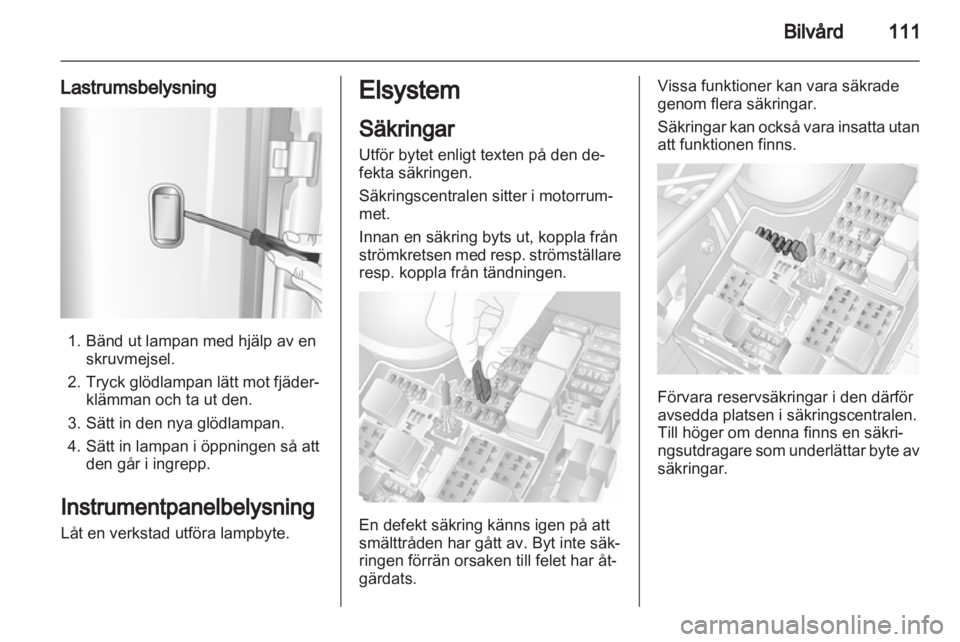 Bilvård 111

Lastrumsbelysning

1. Bänd ut lampan med hjälp av en skruvmejsel.
2. Tryck glödlampan lätt mot fjäderklämman och ta ut den.
3. Sätt in den nya glödlampan.
4. Sätt in lampan i öppningen så att den går i ingrepp.

Instrumentpanelbelysning
Låt en verkstad utföra lampbyte.

Elsystem

Säkringar
Utför bytet enligt texten på den defekta säkringen.

Säkringscentralen sitter i motorrummet.

Innan en säkring byts ut, koppla från strömkretsen med resp. strömställare resp. koppla från tändningen.

En defekt säkring känns igen på att smälttråden har gått av. Byt inte säkringen förrän orsaken till felet har åtgärdats.

Vissa funktioner kan vara säkrade genom flera säkringar.

Säkringar kan också vara insatta utan att funktionen finns.

Förvara reservsäkringar i den därför avsedda platsen i säkringscentralen. Till höger om denna finns en säkringsutdragare som underlättar byte av säkringar.

carmanualsonline.info