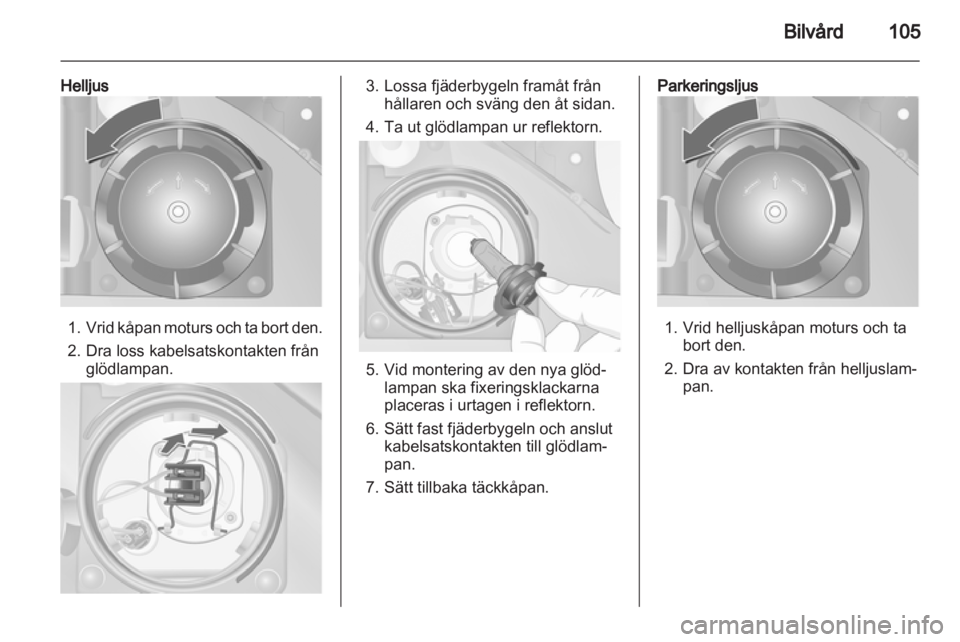 Bilvård 105

Helljus

1. Vrid kåpan moturs och ta bort den.
2. Dra loss kabelsatskontakten från glödlampan.

3. Lossa fjäderbygeln framåt från hållaren och sväng den åt sidan.
4. Ta ut glödlampan ur reflektorn.

5. Vid montering av den nya glödlampan ska fixeringsklackarna placeras i urtagen i reflektorn.
6. Sätt fast fjäderbygeln och anslut kabelsatskontakten till glödlampan.
7. Sätt tillbaka täckkåpan.

Parkeringsljus

1. Vrid helljuskåpan moturs och ta bort den.
2. Dra av kontakten från helljuslampan.

carmanualsonline.info