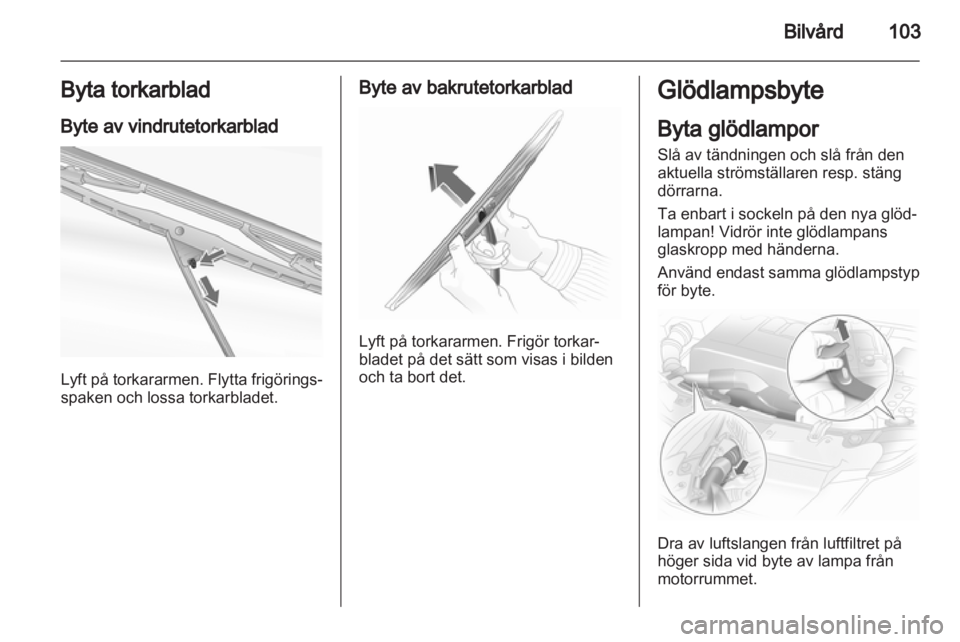 Bilvård 103

Byta torkarblad

Byte av vindrutetorkarblad

Lyft på torkararmen. Flytta frigöringsspaken och lossa torkarbladet.

Byte av bakrutetorkarblad

Lyft på torkararmen. Frigör torkarbladet på det sätt som visas i bilden och ta bort det.

Glödlampsbyte

Byta glödlampor

Slå av tändningen och slå från den aktuella strömställaren resp. stäng dörrarna.

Ta enbart i sockeln på den nya glödlampan! Vidrör inte glödlampans glaskropp med händerna.

Använd endast samma glödlampstyp för byte.

Dra av luftslangen från luftfiltret på höger sida vid byte av lampa från motorrummet.

carmanualsonline.info