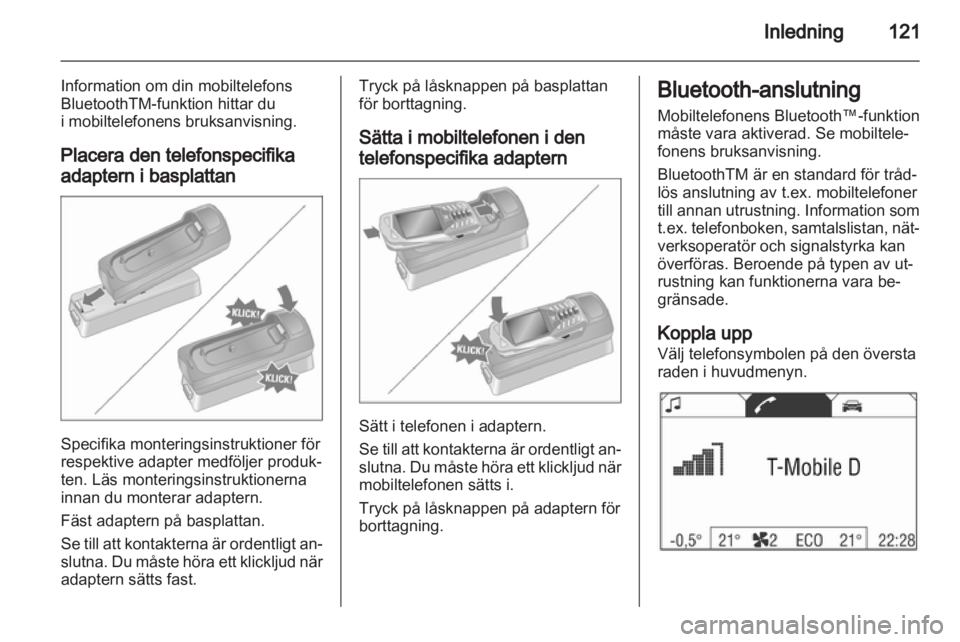 Inledning 121

Information om din mobiltelefons BluetoothTM-funktion hittar du i mobiltelefonens bruksanvisning.

Placera den telefonspecifika adaptern i basplattan

KLICK!

KLICK!

Specifika monteringsinstruktioner för respektive adapter medföljer produkten. Läs monteringsinstruktionerna innan du monterar adaptern.

Fäst adaptern på basplattan.

Se till att kontakterna är ordentligt anslutna. Du måste höra ett klickljud när adaptern sätts fast.

Tryck på låsknappen på basplattan för borttagning.

Sätta i mobiltelefonen i den telefonspecifika adaptern

KLICK!

Sätt i telefonen i adaptern.

Se till att kontakterna är ordentligt anslutna. Du måste höra ett klickljud när mobiltelefonen sätts i.

Tryck på låsknappen på adaptern för borttagning.

Bluetooth-anslutning

Mobiltelefonens Bluetooth™-funktion måste vara aktiverad. Se mobiltelefonens bruksanvisning.

BluetoothTM är en standard för trådlös anslutning av t.ex. mobiltelefoner till annan utrustning. Information som t.ex. telefonboken, samtalslistan, nätverksoperatör och signalstyrka kan överföras. Beroende på typen av utrustning kan funktionerna vara begränsade.

Koppla upp
Välj telefonsymbolen på den översta raden i huvudmenyn.

T-Mobile D

-0,5° 21° 2 ECO 21° 22:28

carmanualsonline.info