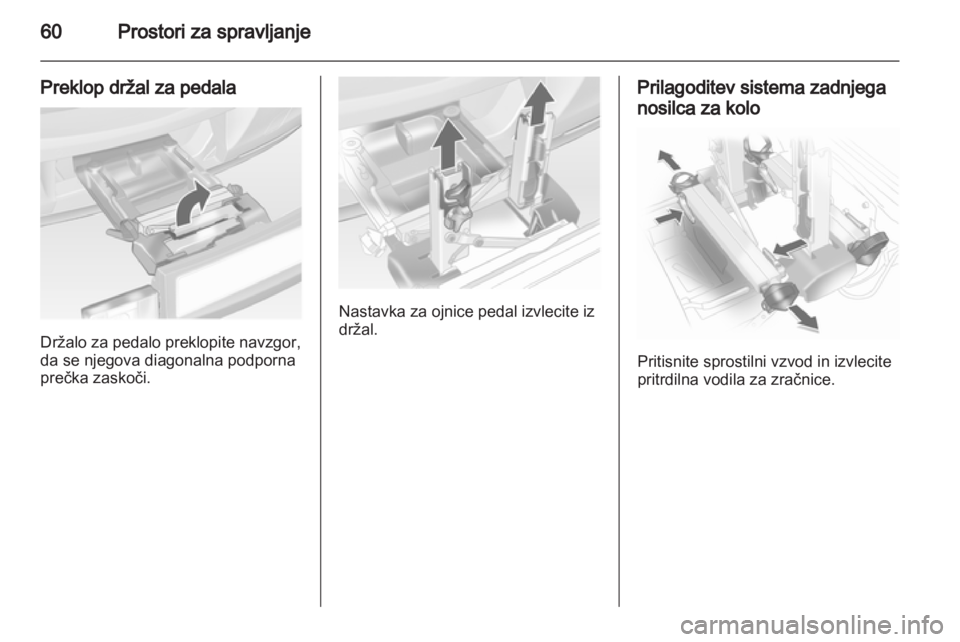 60 Prostori za spravljanje

Preklop držal za pedala

Držalo za pedalo preklopite navzgor, da se njegova diagonalna podporna prečka zaskoči.

Nastavka za ojnice pedal izvlecite iz držal.

Prilagoditev sistema zadnjega nosilca za kolo

Pritisnite sprostilni vzvod in izvlecite pritrdilna vodila za zračnice.

carmanualsonline.info