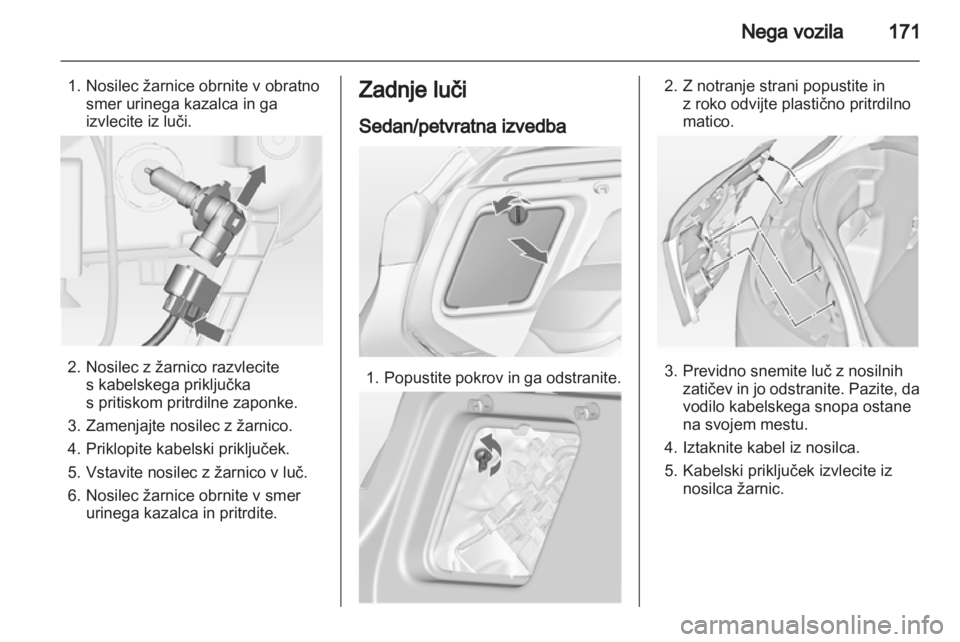 Nega vozila 171

1. Nosilec žarnice obrnite v obratno smer urinega kazalca in ga izvlecite iz luči.

2. Nosilec z žarnico razvlecite s kabelskega priključka s pritiskom pritrdilne zaponke.

3. Zamenjajte nosilec z žarnico.

4. Priklopite kabelski priključek.

5. Vstavite nosilec z žarnico v luč.

6. Nosilec žarnice obrnite v smer urinega kazalca in pritrdite.

Zadnje luči

Sedan/petvratna izvedba

1. Popustite pokrov in ga odstranite.

2. Z notranje strani popustite in z roko odvijte plastično pritrdilno matico.

3. Previdno snemite luč z nosilnih zatičev in jo odstranite. Pazite, da vodilo kabelskega snopa ostane na svojem mestu.

4. Iztaknite kabel iz nosilca.

5. Kabelski priključek izvlecite iz nosilca žarnic.

carmanualsonline.info