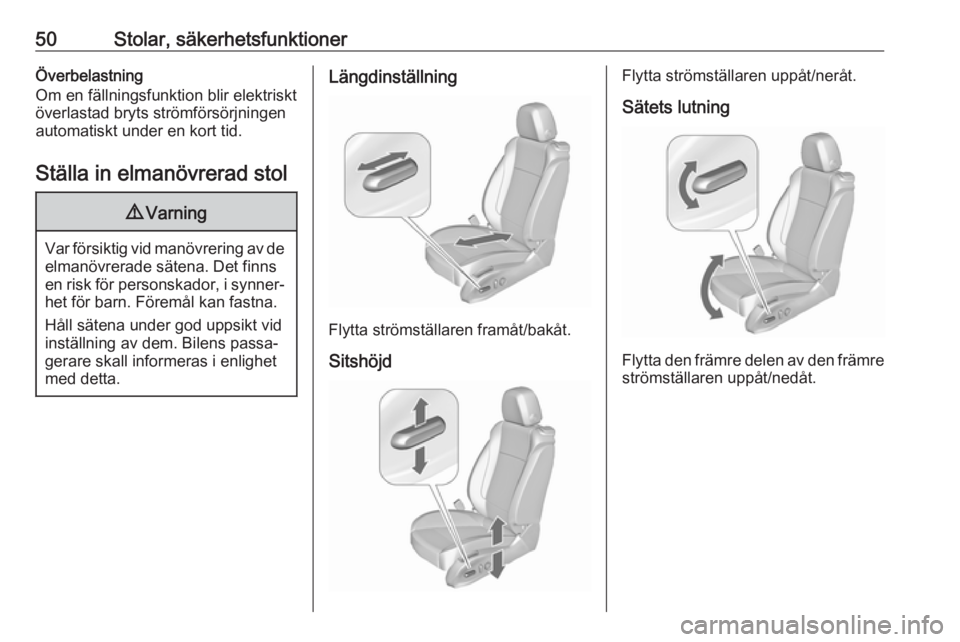 50 Stolar, säkerhetsfunktioner

Överbelastning
Om en fällningsfunktion blir elektriskt överlastad bryts strömförsörjningen automatiskt under en kort tid.

Ställa in elmanövrerad stol

⚠ Varning

Var försiktig vid manövrering av de elmanövrerade sätena. Det finns en risk för personskador, i synnerhet för barn. Föremål kan fastna.

Håll sätena under god uppsikt vid inställning av dem. Bilens passagerare skall informeras i enlighet med detta.

Längdinställning

Flytta strömställaren framåt/bakåt.

Sitshöjd

Flytta strömställaren uppåt/neråt.

Sätets lutning

Flytta den främre delen av den främre strömställaren uppåt/nedåt.

carmanualsonline.info