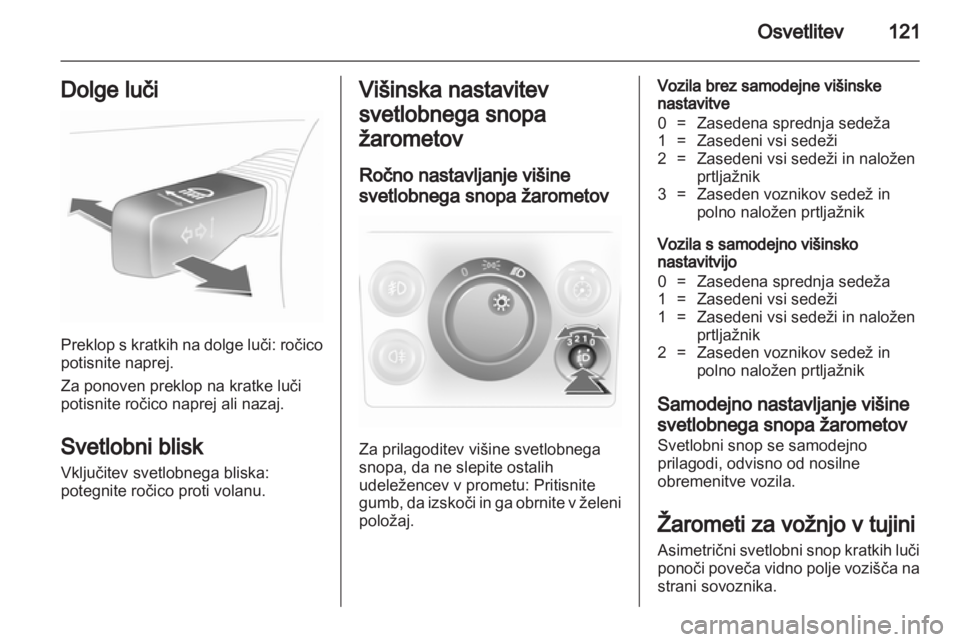 Osvetlitev 121

Dolge luči

Preklop s kratkih na dolge luči: ročico potisnite naprej.

Za ponoven preklop na kratke luči potisnite ročico naprej ali nazaj.

Svetlobni blisk

Vključitev svetlobnega bliska: potegnite ročico proti volanu.

Višinska nastavitev svetlobnega snopa žarometov

Ročno nastavljanje višine svetlobnega snopa žarometov

0

3 2 1 0

Za prilagoditev višine svetlobnega snopa, da ne slepite ostalih udeležencev v prometu: Pritisnite gumb, da izskoči in ga obrnite v želeni položaj.

Vozila brez samodejne višinske nastavitve

0 = Zasedena sprednja sedeža
1 = Zasedeni vsi sedeži
2 = Zasedeni vsi sedeži in naložen prtljažnik
3 = Zaseden voznikov sedež in polno naložen prtljažnik

Vozila s samodejno višinsko nastavitvijo

0 = Zasedena sprednja sedeža
1 = Zasedeni vsi sedeži
1 = Zasedeni vsi sedeži in naložen prtljažnik
2 = Zaseden voznikov sedež in polno naložen prtljažnik

Samodejno nastavljanje višine svetlobnega snopa žarometov

Svetlobni snop se samodejno prilagodi, odvisno od nosilne obremenitve vozila.

Žarometi za vožnjo v tujini

Asimetrični svetlobni snop kratkih luči ponoči poveča vidno polje vozišča na strani sovoznika.

carmanualsonline.info