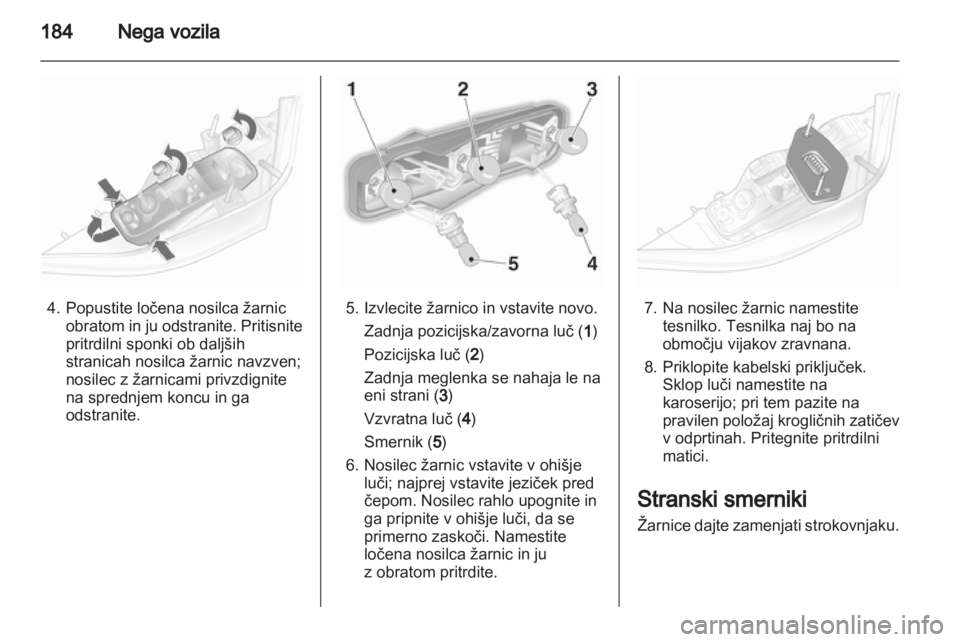 184 Nega vozila

4. Popustite ločena nosilca žarnic obratom in ju odstranite. Pritisnite pritrdilni sponki ob daljših stranicah nosilca žarnic navzven; nosilec z žarnicami privzdignite na sprednjem koncu in ga odstranite.

1 2 3

5 4

5. Izvlecite žarnico in vstavite novo.

Zadnja pozicijska/zavorna luč (1)

Pozicijska luč (2)

Zadnja meglenka se nahaja le na eni strani (3)

Vzvratna luč (4)

Smernik (5)

6. Nosilec žarnic vstavite v ohišje luči; najprej vstavite jeziček pred čepom. Nosilec rahlo upognite in ga pripnite v ohišje luči, da se primerno zaskoči. Namestite ločena nosilca žarnic in ju z obratom pritrdite.

7. Na nosilec žarnic namestite tesnilko. Tesnilka naj bo na območju vijakov zravnana.

8. Priklopite kabelski priključek. Sklop luči namestite na karoserijo; pri tem pazite na pravilen položaj krogličnih zatičev v odprtinah. Pritegnite pritrdilni matici.

Stranski smerniki

Žarnice dajte zamenjati strokovnjaku.

carmanualsonline.info