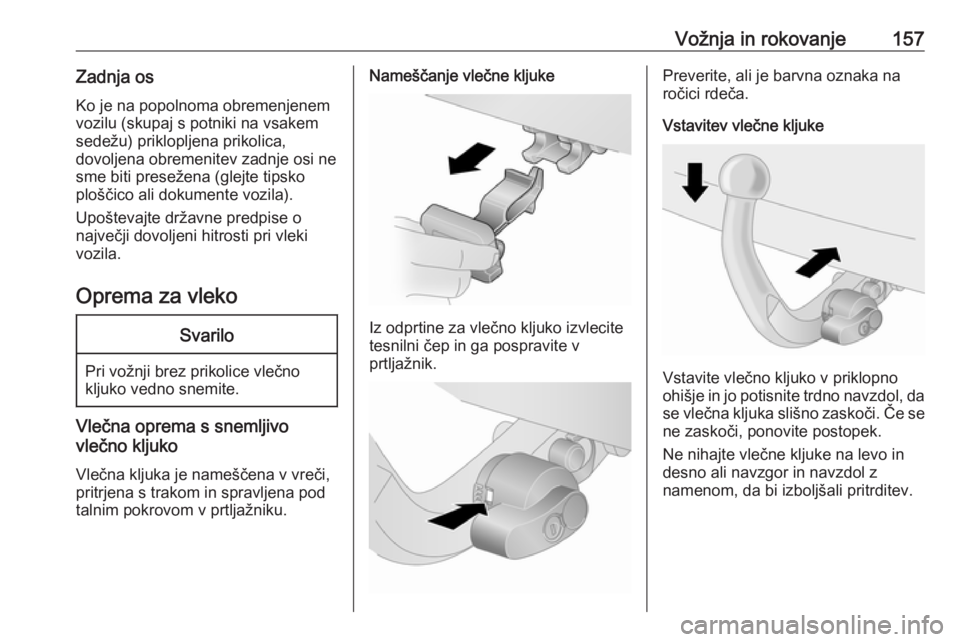 Vožnja in rokovanje 157

Zadnja os

Ko je na popolnoma obremenjenem vozilu (skupaj s potniki na vsakem sedežu) priklopljena prikolica, dovoljena obremenitev zadnje osi ne sme biti presežena (glejte tipsko ploščico ali dokumente vozila).

Upoštevajte državne predpise o največji dovoljeni hitrosti pri vleki vozila.

Oprema za vleko

Svarilo

Pri vožnji brez prikolice vlečno kljuko vedno snemite.

Vlečna oprema s snemljivo vlečno kljuko

Vlečna kljuka je nameščena v vreči, pritrjena s trakom in spravljena pod talnim pokrovom v prtljažniku.

Nameščanje vlečne kljuke

Iz odprtine za vlečno kljuko izvlecite tesnilni čep in ga pospravite v prtljažnik.

Preverite, ali je barvna oznaka na ročici rdeča.

Vstavitev vlečne kljuke

Vstavite vlečno kljuko v priklopno ohišje in jo potisnite trdno navzdol, da se vlečna kljuka slišno zaskoči. Če se ne zaskoči, ponovite postopek.

Ne nihajte vlečne kljuke na levo in desno ali navzgor in navzdol z namenom, da bi izboljšali pritrditev.

carmanualsonline.info