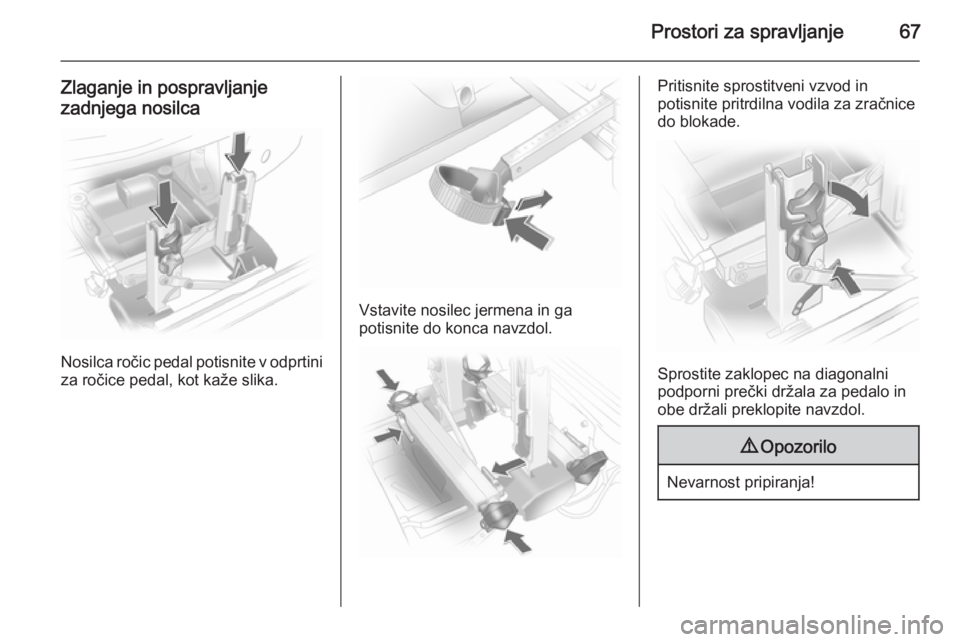 Prostori za spravljanje 67

Zlaganje in pospravljanje zadnjega nosilca

Nosilca ročic pedal potisnite v odprtini za ročice pedal, kot kaže slika.

Vstavite nosilec jermena in ga potisnite do konca navzdol.

Pritisnite sprostitveni vzvod in potisnite pritrdilna vodila za zračnice do blokade.

Sprostite zaklopec na diagonalni podporni prečki držala za pedalo in obe držali preklopite navzdol.

⚠ Opozorilo

Nevarnost pripiranja!

carmanualsonline.info