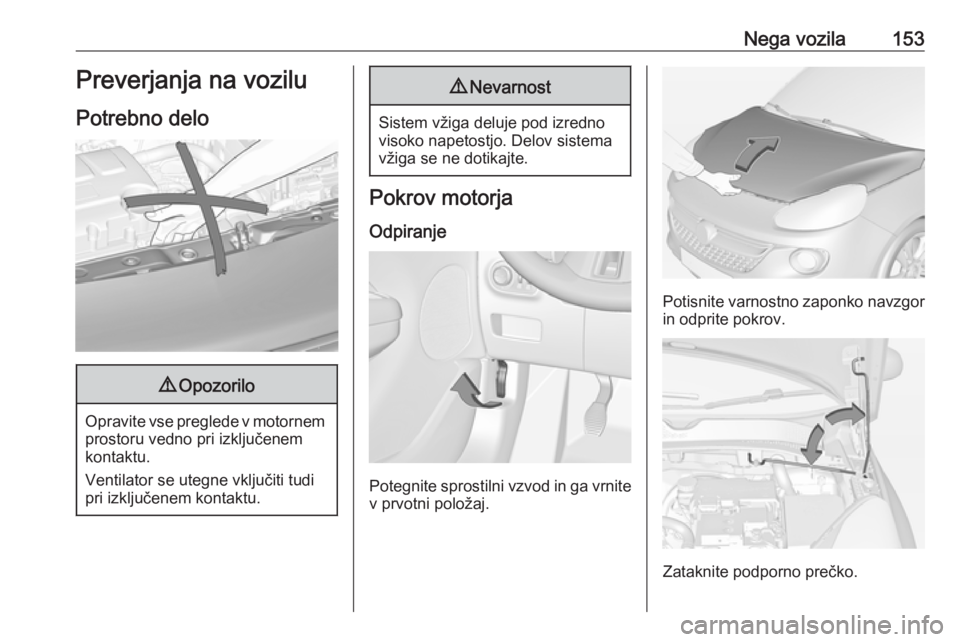 Nega vozila 153

Preverjanja na vozilu

Potrebno delo

⚠ Opozorilo

Opravite vse preglede v motornem prostoru vedno pri izključenem kontaktu.

Ventilator se utegne vključiti tudi pri izključenem kontaktu.

⚠ Nevarnost

Sistem vžiga deluje pod izredno visoko napetostjo. Delov sistema vžiga se ne dotikajte.

Pokrov motorja

Odpiranje

Potegnite sprostilni vzvod in ga vrnite v prvotni položaj.

Potisnite varnostno zaponko navzgor in odprite pokrov.

Zataknite podporno prečko.

carmanualsonline.info