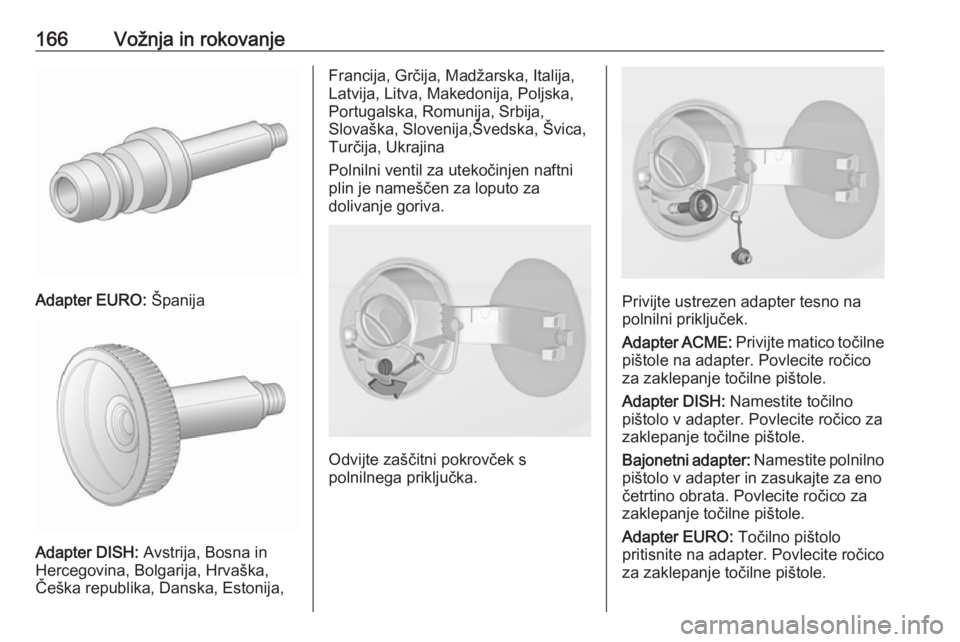 166 Vožnja in rokovanje

Adapter EURO: Španija

Adapter DISH: Avstrija, Bosna in Hercegovina, Bolgarija, Hrvaška, Češka republika, Danska, Estonija, Francija, Grčija, Madžarska, Italija, Latvija, Litva, Makedonija, Poljska, Portugalska, Romunija, Srbija, Slovaška, Slovenija,Švedska, Švica, Turčija, Ukrajina

Polnilni ventil za utekočinjen naftni plin je nameščen za loputo za dolivanje goriva.

Odvijte zaščitni pokrovček s polnilnega priključka.

Privijte ustrezen adapter tesno na polnilni priključek.

Adapter ACME: Privijte matico točilne pištole na adapter. Povlecite ročico za zaklepanje točilne pištole.

Adapter DISH: Namestite točilno pištolo v adapter. Povlecite ročico za zaklepanje točilne pištole.

Bajonetni adapter: Namestite polnilno pištolo v adapter in zasukajte za eno četrtino obrata. Povlecite ročico za zaklepanje točilne pištole.

Adapter EURO: Točilno pištolo pritisnite na adapter. Povlecite ročico za zaklepanje točilne pištole.

carmanualsonline.info