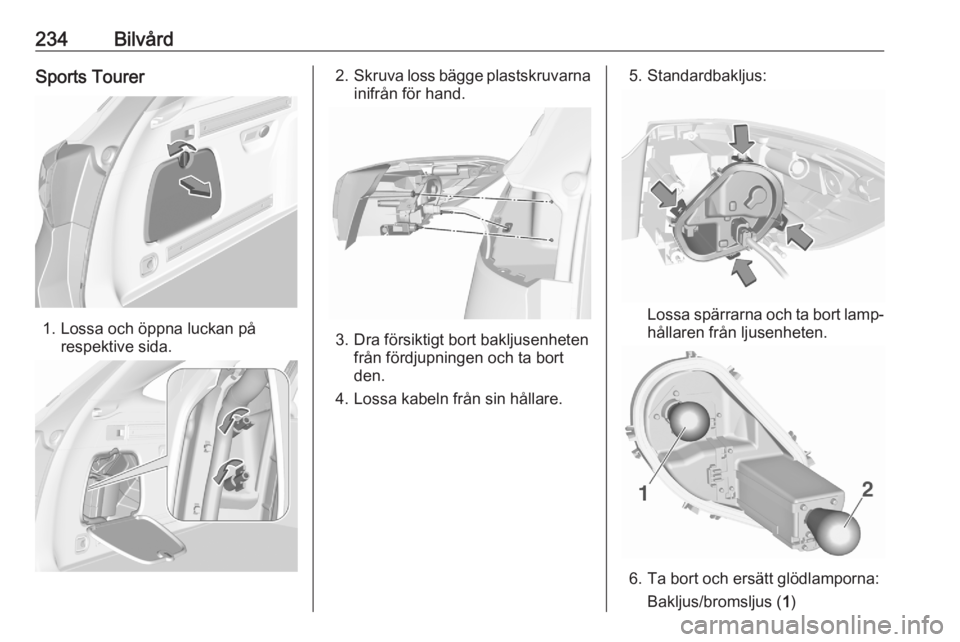 234 Bilvård

Sports Tourer

1. Lossa och öppna luckan på respektive sida.

2. Skruva loss bägge plastskruvarna inifrån för hand.

3. Dra försiktigt bort bakljusenheten från fördjupningen och ta bort den.

4. Lossa kabeln från sin hållare.

5. Standardbakljus:

Lossa spärrarna och ta bort lamphållaren från ljusenheten.

1

2

6. Ta bort och ersätt glödlamporna:

Bakljus/bromsljus (1)

carmanualsonline.info