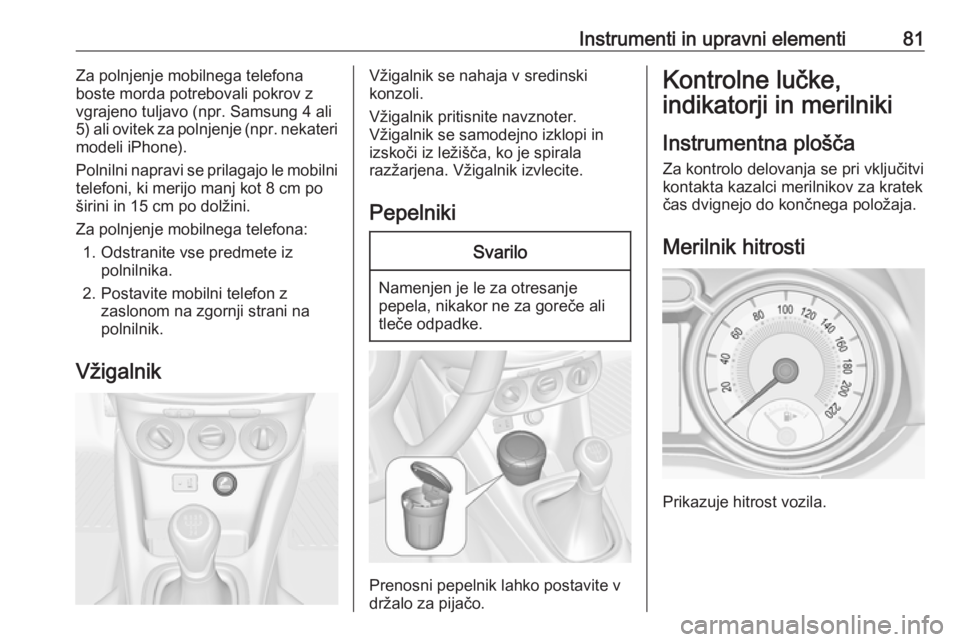 Instrumenti in upravni elementi 81

Za polnjenje mobilnega telefona boste morda potrebovali pokrov z vgrajeno tuljavo (npr. Samsung 4 ali 5) ali ovitek za polnjenje (npr. nekateri modeli iPhone).

Polnilni napravi se prilagajo le mobilni telefoni, ki merijo manj kot 8 cm po širini in 15 cm po dolžini.

Za polnjenje mobilnega telefona:

1. Odstranite vse predmete iz polnilnika.
2. Postavite mobilni telefon z zaslonom na zgornji strani na polnilnik.

Vžigalnik

Vžigalnik se nahaja v sredinski konzoli.

Vžigalnik pritisnite navznoter. Vžigalnik se samodejno izklopi in izskoči iz ležišča, ko je spirala razžarjena. Vžigalnik izvlecite.

Pepelniki

Svarilo

Namenjen je le za otresanje pepela, nikakor ne za goreče ali tleče odpadke.

Prenosni pepelnik lahko postavite v držalo za pijačo.

Kontrolne lučke, indikatorji in merilniki

Instrumentna plošča

Za kontrolo delovanja se pri vključitvi kontakta kazalci merilnikov za kratek čas dvignejo do končnega položaja.

Merilnik hitrosti

20 40 60 80 100 120 140 160 180 200 220

Prikazuje hitrost vozila.

carmanualsonline.info