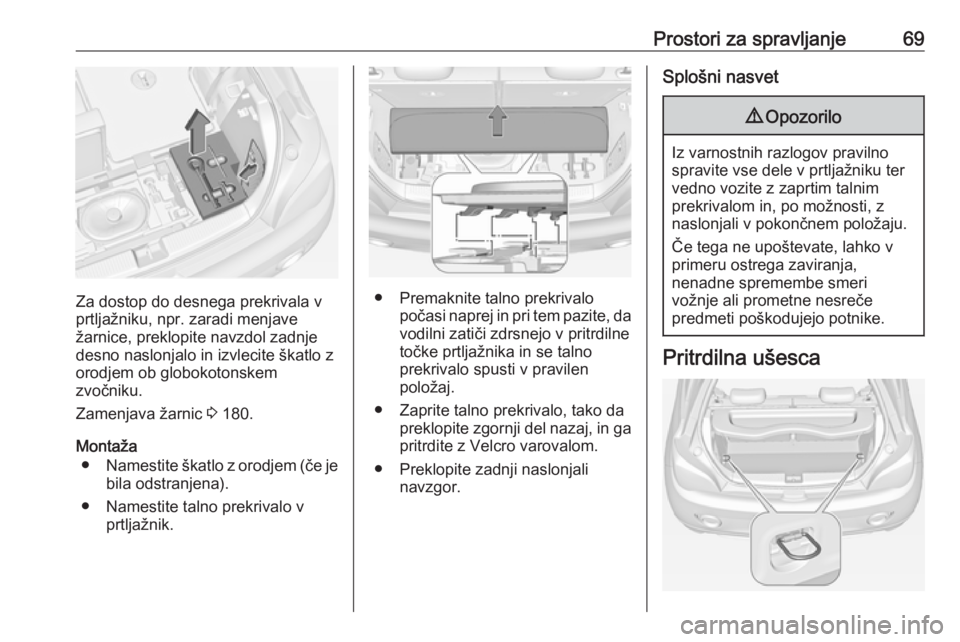 Prostori za spravljanje 69

Za dostop do desnega prekrivala v prtljažniku, npr. zaradi menjave žarnice, preklopite navzdol zadnje desno naslonjalo in izvlecite škatlo z orodjem ob globokotonskem zvočniku.

Zamenjava žarnic ⇨ 180.

Montaža

● Namestite škatlo z orodjem (če je bila odstranjena).

● Namestite talno prekrivalo v prtljažnik.

● Premaknite talno prekrivalo počasi naprej in pri tem pazite, da vodilni zatiči zdrsnejo v pritrdilne točke prtljažnika in se talno prekrivalo spusti v pravilen položaj.

● Zaprite talno prekrivalo, tako da preklopite zgornji del nazaj, in ga pritrdite z Velcro varovalom.

● Preklopite zadnji naslonjali navzgor.

Splošni nasvet

⚠ Opozorilo

Iz varnostnih razlogov pravilno spravite vse dele v prtljažniku ter vedno vozite z zaprtim talnim prekrivalom in, po možnosti, z naslonjali v pokončnem položaju.

Če tega ne upoštevate, lahko v primeru ostrega zaviranja, nenadne spremembe smeri vožnje ali prometne nesreče predmeti poškodujejo potnike.

Pritrdilna ušesca

carmanualsonline.info