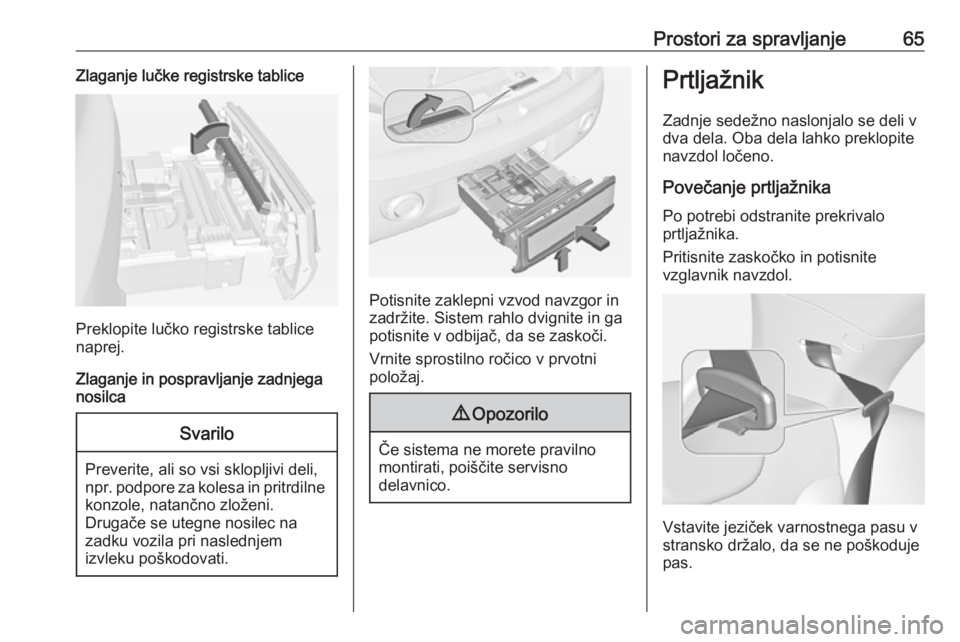 Prostori za spravljanje 65

Zlaganje lučke registrske tablice

Preklopite lučko registrske tablice naprej.

Zlaganje in pospravljanje zadnjega nosilca

Svarilo

Preverite, ali so vsi sklopljivi deli, npr. podpore za kolesa in pritrdilne konzole, natančno zloženi. Drugače se utegne nosilec na zadku vozila pri naslednjem izvleku poškodovati.

Potisnite zaklepni vzvod navzgor in zadržite. Sistem rahlo dvignite in ga potisnite v odbijač, da se zaskoči.

Vrnite sprostilno ročico v prvotni položaj.

⚠ Opozorilo

Če sistema ne morete pravilno montirati, poiščite servisno delavnico.

Prtljažnik

Zadnje sedežno naslonjalo se deli v dva dela. Oba dela lahko preklopite navzdol ločeno.

Povečanje prtljažnika

Po potrebi odstranite prekrivalo prtljažnika.

Pritisnite zaskočko in potisnite vzglavnik navzdol.

Vstavite jeziček varnostnega pasu v stransko držalo, da se ne poškoduje pas.

carmanualsonline.info