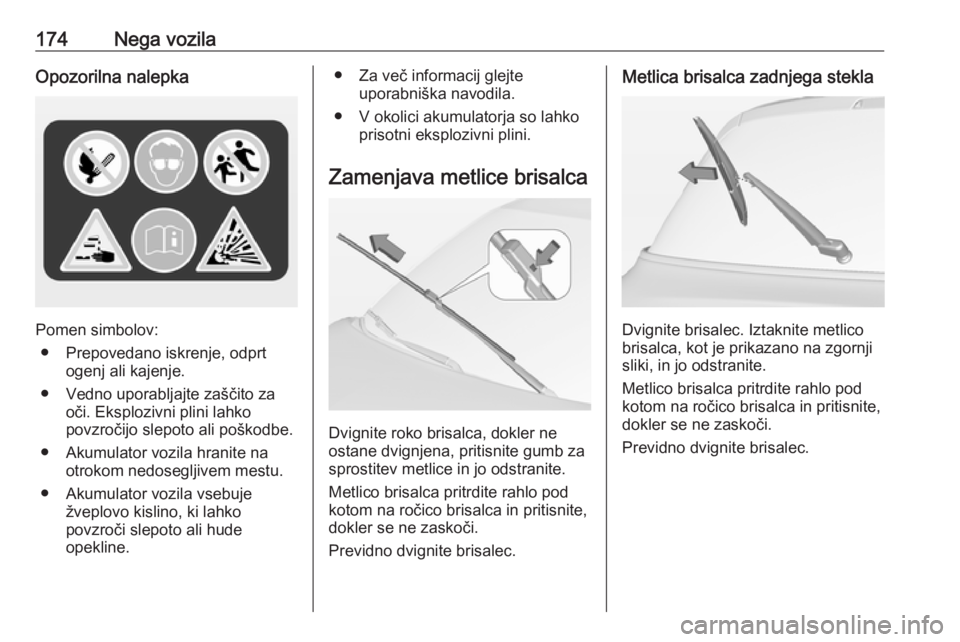 174 Nega vozila

Opozorilna nalepka

Pomen simbolov:

● Prepovedano iskrenje, odprt ogenj ali kajenje.

● Vedno uporabljajte zaščito za oči. Eksplozivni plini lahko povzročijo slepoto ali poškodbe.

● Akumulator vozila hranite na otrokom nedosegljivem mestu.

● Akumulator vozila vsebuje žveplovo kislino, ki lahko povzroči slepoto ali hude opekline.

● Za več informacij glejte uporabniška navodila.

● V okolici akumulatorja so lahko prisotni eksplozivni plini.

Zamenjava metlice brisalca

Dvignite roko brisalca, dokler ne ostane dvignjena, pritisnite gumb za sprostitev metlice in jo odstranite.

Metlico brisalca pritrdite rahlo pod kotom na ročico brisalca in pritisnite, dokler se ne zaskoči.

Previdno dvignite brisalec.

Metlica brisalca zadnjega stekla

Dvignite brisalec. Iztaknite metlico brisalca, kot je prikazano na zgornji sliki, in jo odstranite.

Metlico brisalca pritrdite rahlo pod kotom na ročico brisalca in pritisnite, dokler se ne zaskoči.

Previdno dvignite brisalec.

carmanualsonline.info