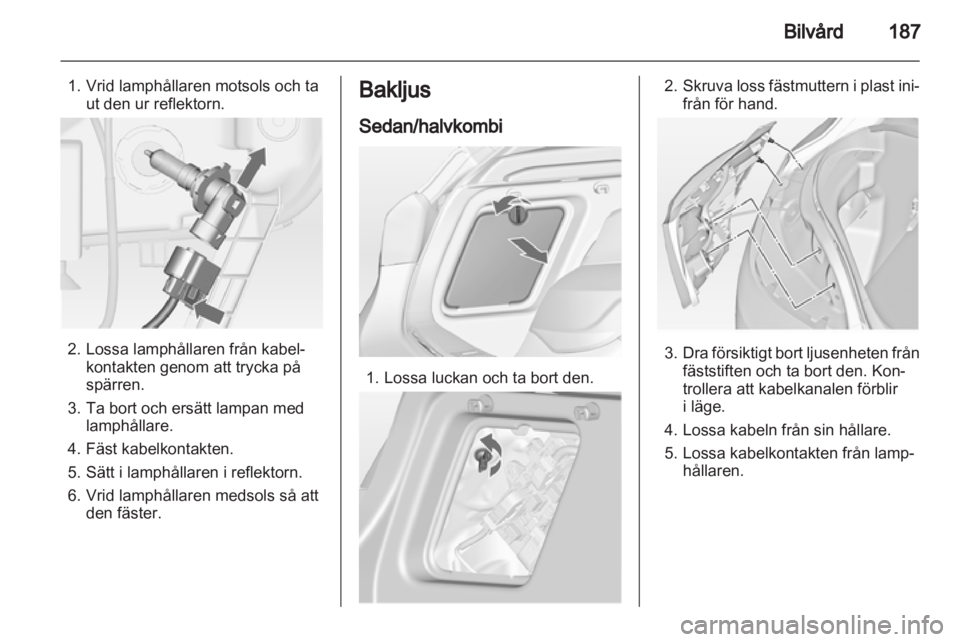 Bilvård 187

1. Vrid lamphållaren motsols och ta ut den ur reflektorn.

2. Lossa lamphållaren från kabelkontakten genom att trycka på spärren.

3. Ta bort och ersätt lampan med lamphållare.

4. Fäst kabelkontakten.

5. Sätt i lamphållaren i reflektorn.

6. Vrid lamphållaren medsols så att den fäster.

Bakljus

Sedan/halvkombi

1. Lossa luckan och ta bort den.

2. Skruva loss fästmuttern i plast inifrån för hand.

3. Dra försiktigt bort ljusenheten från fäststiften och ta bort den. Kontrollera att kabelkanalen förblir i läge.

4. Lossa kabeln från sin hållare.

5. Lossa kabelkontakten från lamphållaren.

carmanualsonline.info