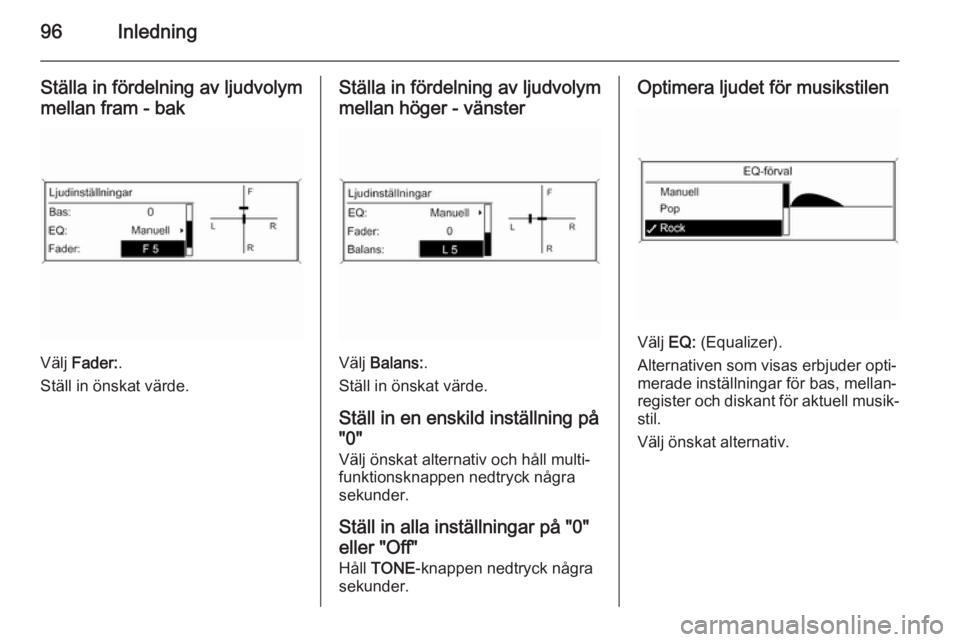 96 Inledning

Ställa in fördelning av ljudvolym mellan fram - bak

Ljudinställningar
Bas: 0
EQ: Manuell
Fader: F 5
F
L R
R

Välj Fader:.

Ställ in önskat värde.

Ställa in fördelning av ljudvolym mellan höger - vänster

Ljudinställningar
EQ: Manuell
Fader: 0
Balans: L 5
F
L R
R

Välj Balans:.

Ställ in önskat värde.

Ställ in en enskild inställning på "0"

Välj önskat alternativ och håll multifunktionsknappen nedtryck några sekunder.

Ställ in alla inställningar på "0" eller "Off"

Håll TONE-knappen nedtryck några sekunder.

Optimera ljudet för musikstilen

EQ-förval
Manuell
Pop
✓ Rock

Välj EQ: (Equalizer).

Alternativen som visas erbjuder optimerade inställningar för bas, mellanregister och diskant för aktuell musikstil.

Välj önskat alternativ.

carmanualsonline.info