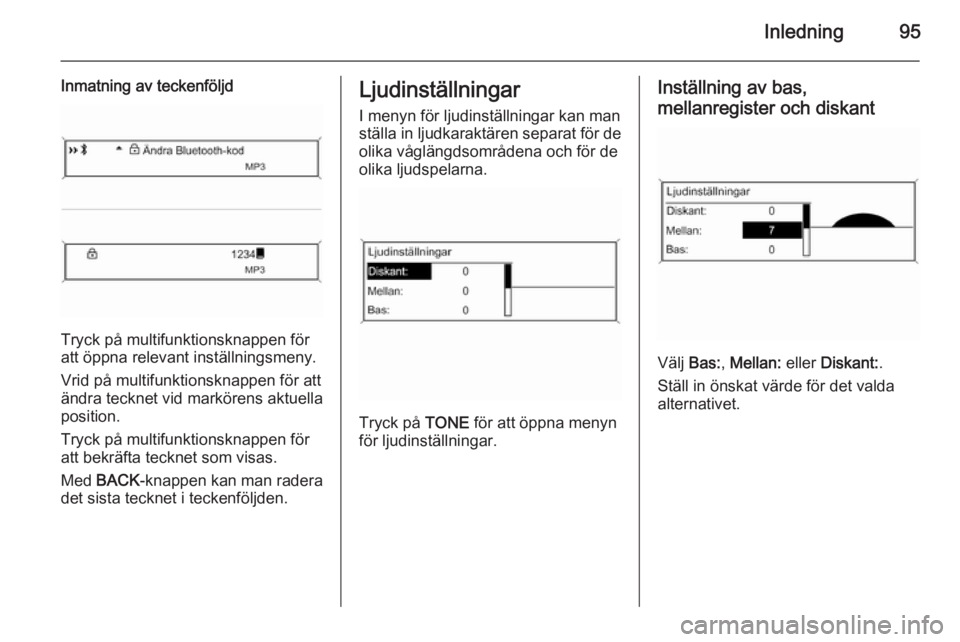 Inledning 95

Inmatning av teckenföljd

Ändra Bluetooth-kod
MP3

1234
MP3

Tryck på multifunktionsknappen för att öppna relevant inställningsmeny.

Vrid på multifunktionsknappen för att ändra tecknet vid markörens aktuella position.

Tryck på multifunktionsknappen för att bekräfta tecknet som visas.

Med BACK-knappen kan man radera det sista tecknet i teckenföljden.

Ljudinställningar

I menyn för ljudinställningar kan man ställa in ljudkaraktären separat för de olika våglängdsområdena och för de olika ljudspelarna.

Ljudinställningar
Diskant: 0
Mellan: 0
Bas: 0

Tryck på TONE för att öppna menyn för ljudinställningar.

Inställning av bas, mellanregister och diskant

Ljudinställningar
Diskant: 0
Mellan: 7
Bas: 0

Välj Bas:, Mellan: eller Diskant:.

Ställ in önskat värde för det valda alternativet.

carmanualsonline.info