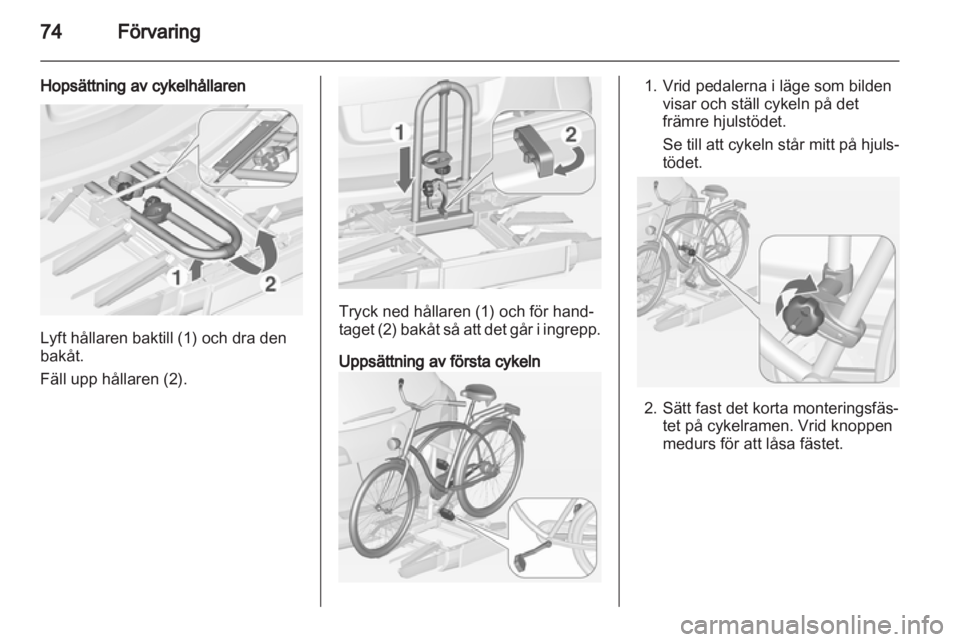 74 Förvaring

Hopsättning av cykelhållaren

1 2

Lyft hållaren baktill (1) och dra den bakåt.

Fäll upp hållaren (2).

1 2

Tryck ned hållaren (1) och för handtaget (2) bakåt så att det går i ingrepp.

Uppsättning av första cykeln

1. Vrid pedalerna i läge som bilden visar och ställ cykeln på det främre hjulstödet.

Se till att cykeln står mitt på hjulstödet.

2. Sätt fast det korta monteringsfästet på cykelramen. Vrid knoppen medurs för att låsa fästet.

carmanualsonline.info