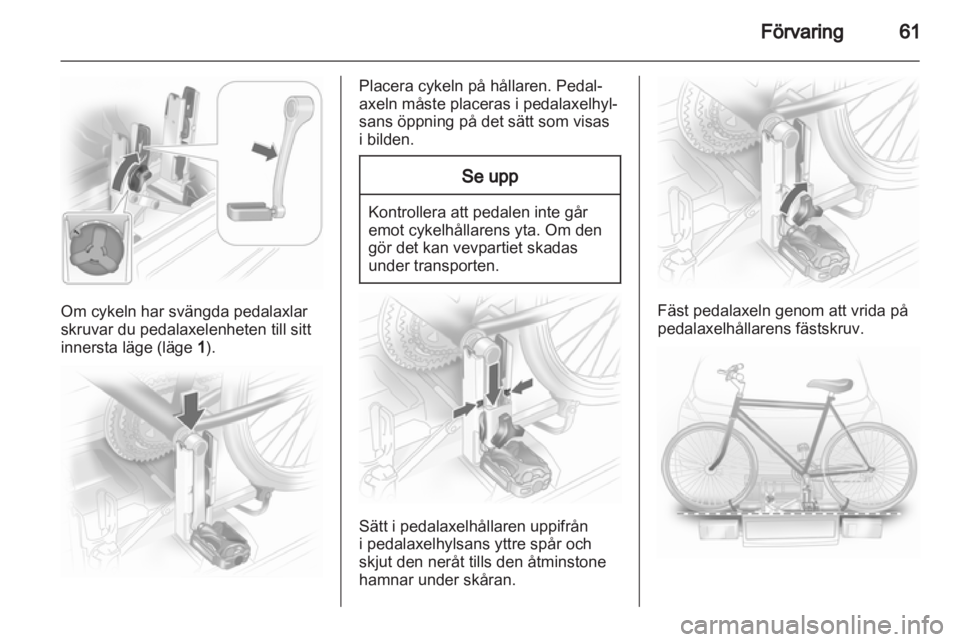 Förvaring 61

Om cykeln har svängda pedalaxlar skruvar du pedalaxelenheten till sitt innersta läge (läge 1).

Placera cykeln på hållaren. Pedalaxeln måste placeras i pedalaxelhylsans öppning på det sätt som visas i bilden.

Se upp

Kontrollera att pedalen inte går emot cykelhållarens yta. Om den gör det kan vevpartiet skadas under transporten.

Sätt i pedalaxelhållaren uppifrån i pedalaxelhylsans yttre spår och skjut den neråt tills den åtminstone hamnar under skåran.

Fäst pedalaxeln genom att vrida på pedalaxelhållarens fästskruv.

carmanualsonline.info