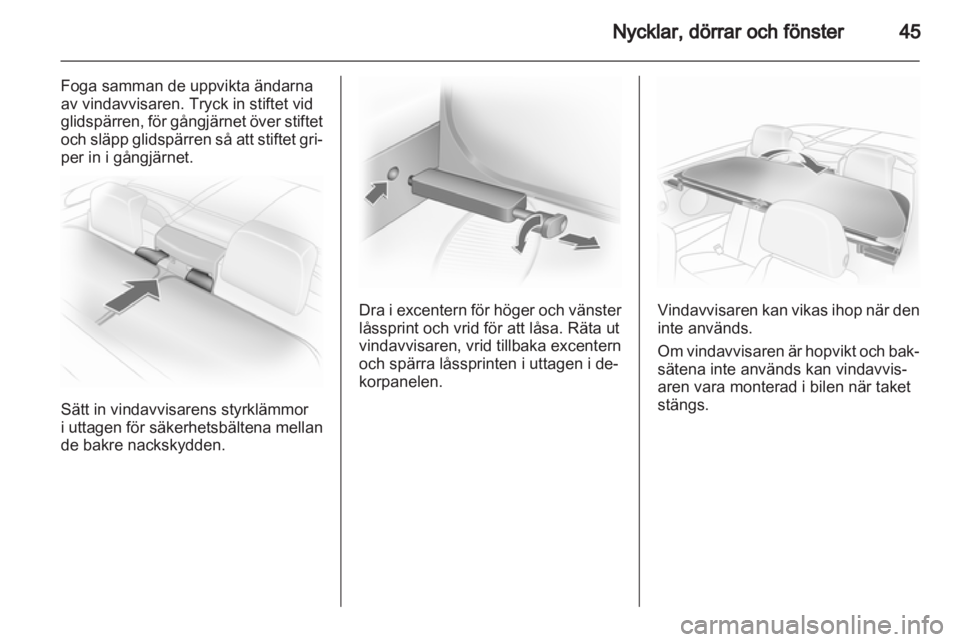 Nycklar, dörrar och fönster 45

Foga samman de uppvikta ändarna av vindavvisaren. Tryck in stiftet vid glidspärren, för gångjärnet över stiftet och släpp glidspärren så att stiftet griper in i gångjärnet.

Sätt in vindavvisarens styrklämmor i uttagen för säkerhetsbältena mellan de bakre nackskydden.

Dra i excentern för höger och vänster låssprint och vrid för att låsa. Räta ut vindavvisaren, vrid tillbaka excentern och spärra låssprinten i uttagen i dekorpanelen.

Vindavvisaren kan vikas ihop när den inte används.

Om vindavvisaren är hopvikt och baksätena inte används kan vindavvisaren vara monterad i bilen när taket stängs.

carmanualsonline.info