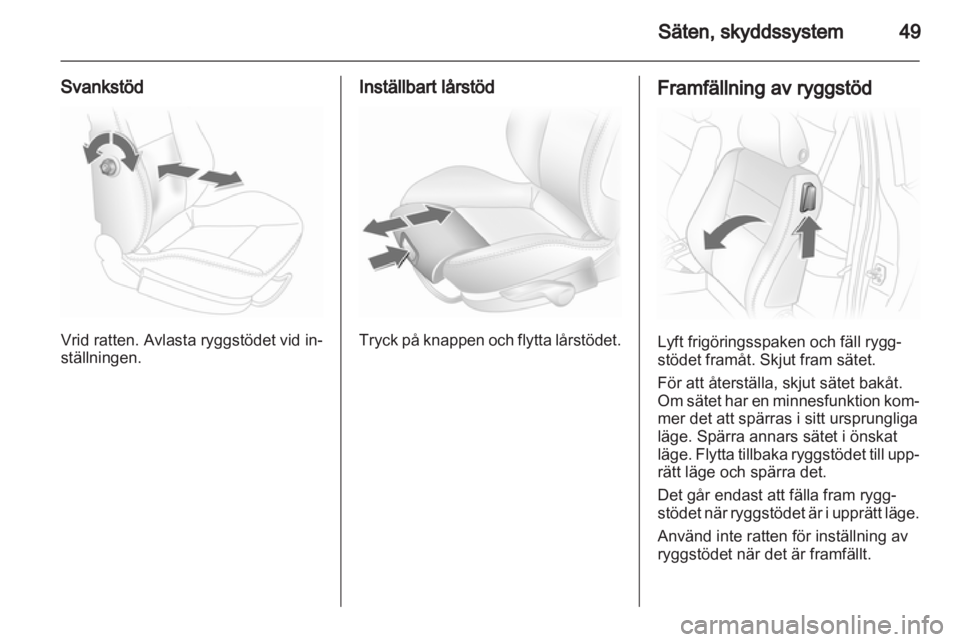 Säten, skyddssystem 49

Svankstöd

Vrid ratten. Avlasta ryggstödet vid inställningen.

Inställbart lårstöd

Tryck på knappen och flytta lårstödet.

Framfällning av ryggstöd

Lyft frigöringsspaken och fäll ryggstödet framåt. Skjut fram sätet.

För att återställa, skjut sätet bakåt. Om sätet har en minnesfunktion kommer det att spärras i sitt ursprungliga läge. Spärra annars sätet i önskat läge. Flytta tillbaka ryggstödet till upprätt läge och spärra det.

Det går endast att fälla fram ryggstödet när ryggstödet är i upprätt läge.

Använd inte ratten för inställning av ryggstödet när det är framfällt.

carmanualsonline.info