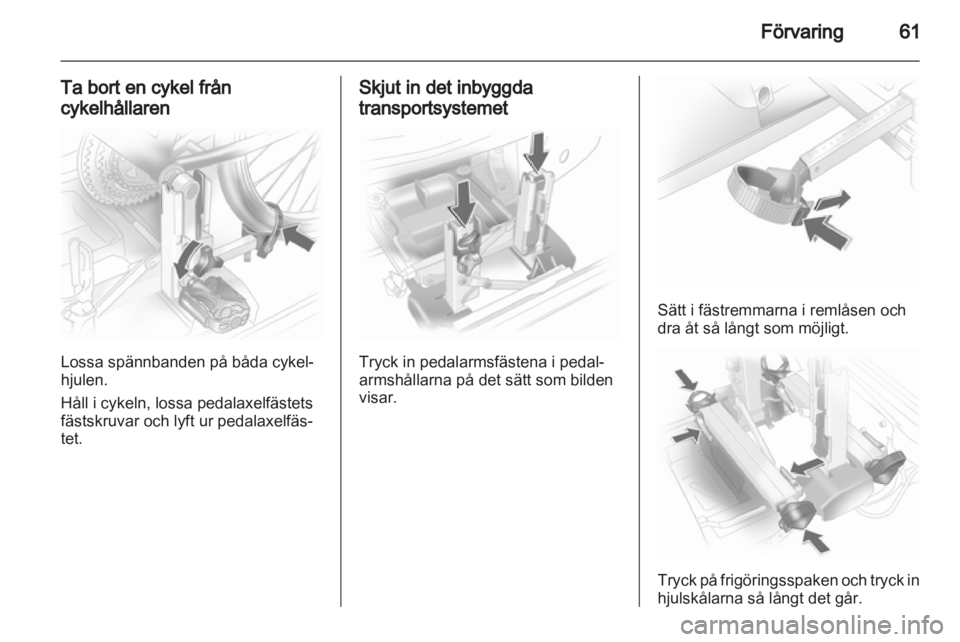 Förvaring 61

Ta bort en cykel från cykelhållaren

Lossa spännbanden på båda cykelhjulen.

Håll i cykeln, lossa pedalaxelfästets fästskruvar och lyft ur pedalaxelfästet.

Skjut in det inbyggda transportsystemet

Tryck in pedalarmsfästena i pedalarmshållarna på det sätt som bilden visar.

Sätt i fästremmarna i remlåsen och dra åt så långt som möjligt.

Tryck på frigöringsspaken och tryck in hjulskålarna så långt det går.

carmanualsonline.info