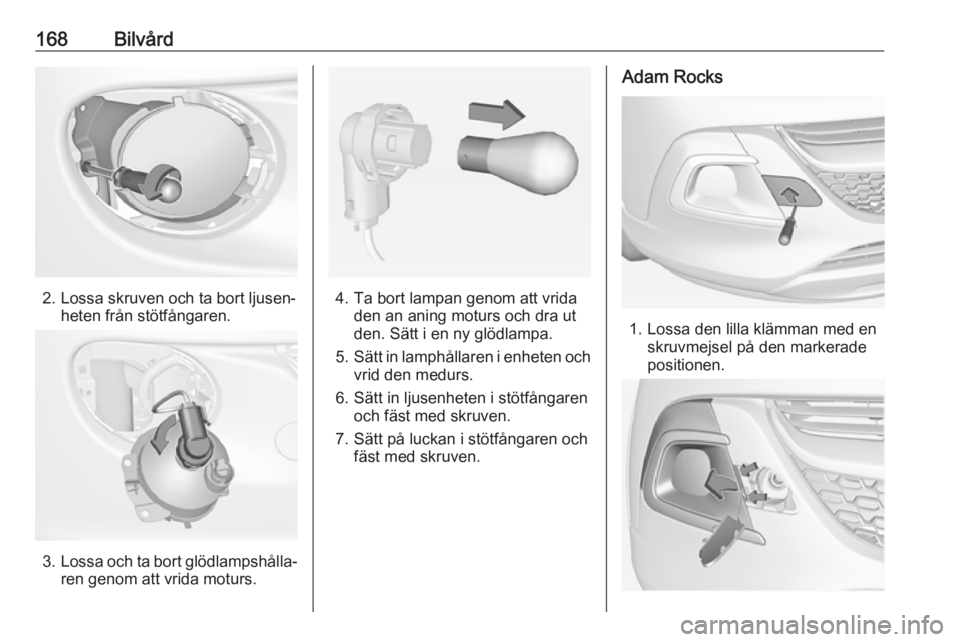 168 Bilvård

2. Lossa skruven och ta bort ljusenheten från stötfångaren.

3. Lossa och ta bort glödlampshållaren genom att vrida moturs.

4. Ta bort lampan genom att vrida den an aning moturs och dra ut den. Sätt i en ny glödlampa.

5. Sätt in lamphållaren i enheten och vrid den medurs.

6. Sätt in ljusenheten i stötfångaren och fäst med skruven.

7. Sätt på luckan i stötfångaren och fäst med skruven.

Adam Rocks

1. Lossa den lilla klämman med en skruvmejsel på den markerade positionen.

carmanualsonline.info