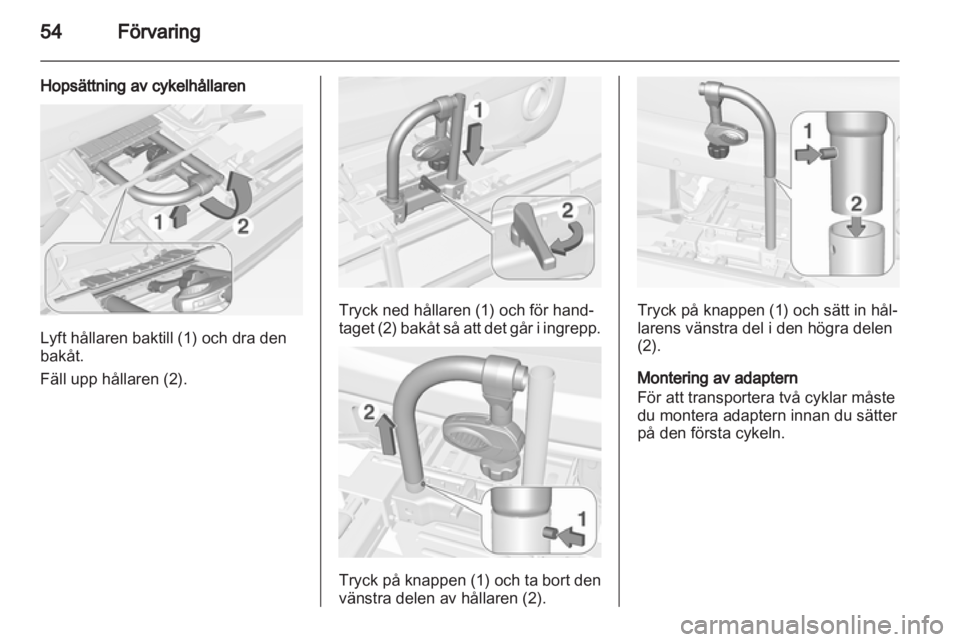 54 Förvaring

Hopsättning av cykelhållaren

1 2

Lyft hållaren baktill (1) och dra den bakåt.

Fäll upp hållaren (2).

1 2

Tryck ned hållaren (1) och för handtaget (2) bakåt så att det går i ingrepp.

2 1

Tryck på knappen (1) och ta bort den vänstra delen av hållaren (2).

1 2

Tryck på knappen (1) och sätt in hållarens vänstra del i den högra delen (2).

Montering av adaptern
För att transportera två cyklar måste du montera adaptern innan du sätter på den första cykeln.

carmanualsonline.info