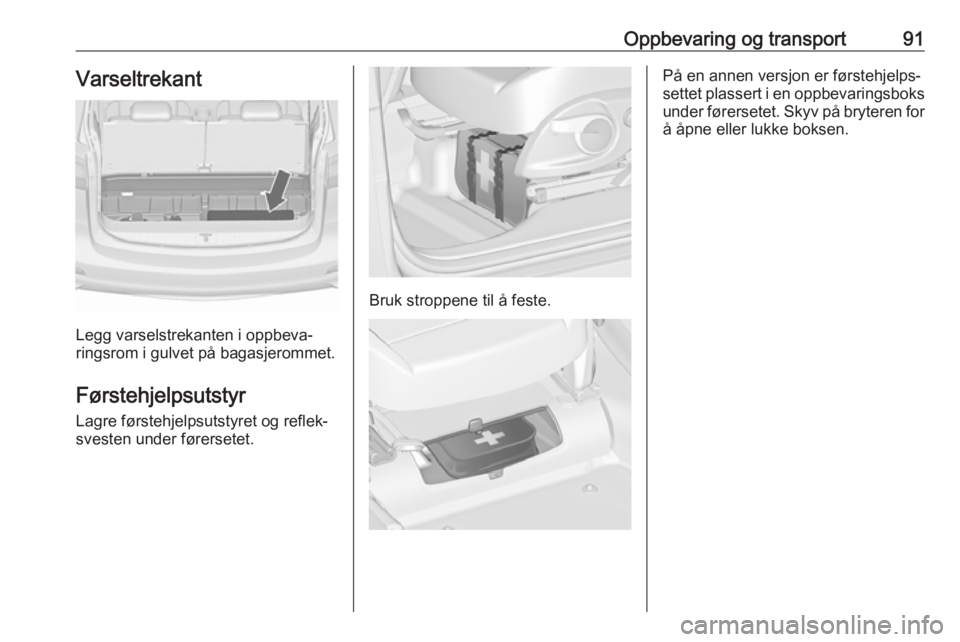 Oppbevaring og transport 91

Varseltrekant

Legg varselstrekanten i oppbevaringsrom i gulvet på bagasjerommet.

Førstehjelpsutstyr

Lagre førstehjelpsutstyret og refleksvesten under førersetet.

Bruk stroppene til å feste.

På en annen versjon er førstehjelpssettet plassert i en oppbevaringsboks under førersetet. Skyv på bryteren for å åpne eller lukke boksen.

carmanualsonline.info