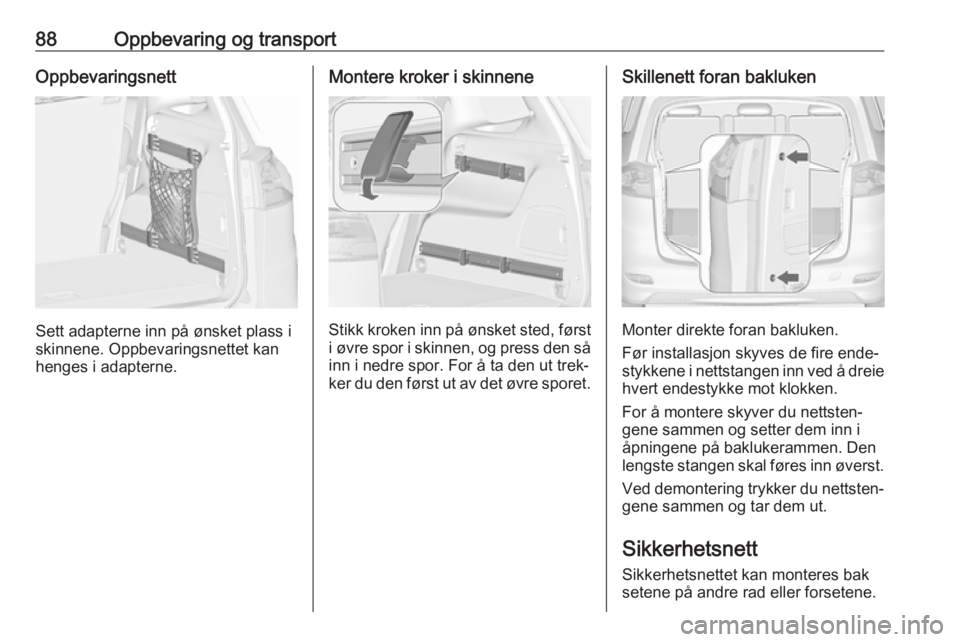 88 Oppbevaring og transport

Oppbevaringsnett

Sett adapterne inn på ønsket plass i skinnene. Oppbevaringsnettet kan henges i adapterne.

Montere kroker i skinnene

Stikk kroken inn på ønsket sted, først i øvre spor i skinnen, og press den så inn i nedre spor. For å ta den ut trekker du den først ut av det øvre sporet.

Skillenett foran bakluken

Monter direkte foran bakluken.

Før installasjon skyves de fire endestykkene i nettstangen inn ved å dreie hvert endestykke mot klokken.

For å montere skyver du nettstengene sammen og setter dem inn i åpningene på baklukerammen. Den lengste stangen skal føres inn øverst.

Ved demontering trykker du nettstengene sammen og tar dem ut.

Sikkerhetsnett

Sikkerhetsnettet kan monteres bak setene på andre rad eller forsetene.

carmanualsonline.info