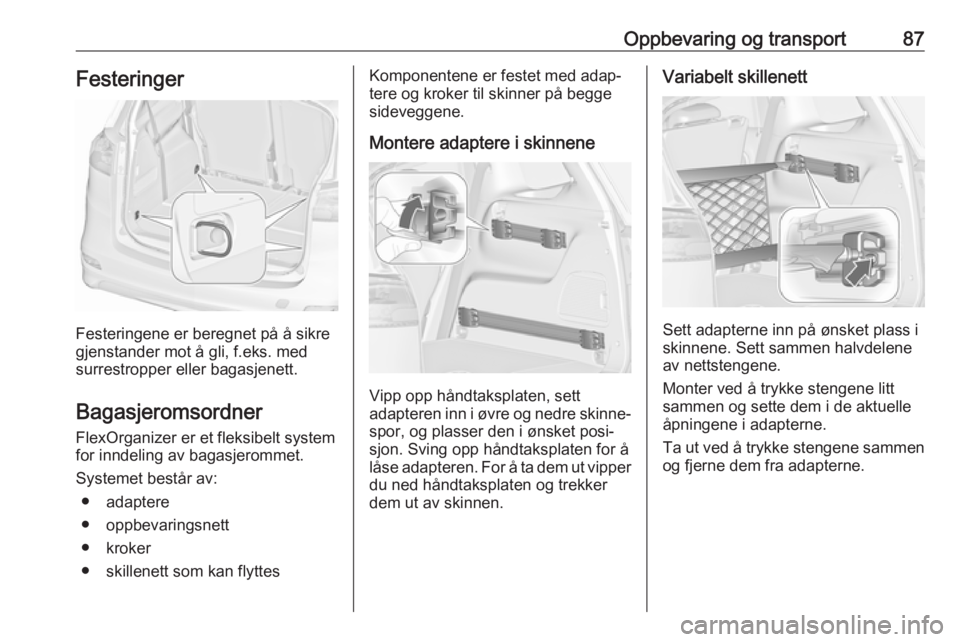 Oppbevaring og transport 87

Festeringer

Festeringene er beregnet på å sikre gjenstander mot å gli, f.eks. med surrestropper eller bagasjenett.

Bagasjeromsordner

FlexOrganizer er et fleksibelt system for inndeling av bagasjerommet.

Systemet består av:

● adaptere
● oppbevaringsnett
● kroker
● skillenett som kan flyttes

Komponentene er festet med adaptere og kroker til skinner på begge sideveggene.

Montere adaptere i skinnene

Vipp opp håndtaksplaten, sett adapteren inn i øvre og nedre skinnespor, og plasser den i ønsket posisjon. Sving opp håndtaksplaten for å låse adapteren. For å ta dem ut vipper du ned håndtaksplaten og trekker dem ut av skinnen.

Variabelt skillenett

Sett adapterne inn på ønsket plass i skinnene. Sett sammen halvdelene av nettstengene.

Monter ved å trykke stengene litt sammen og sette dem i de aktuelle åpningene i adapterne.

Ta ut ved å trykke stengene sammen og fjerne dem fra adapterne.

carmanualsonline.info