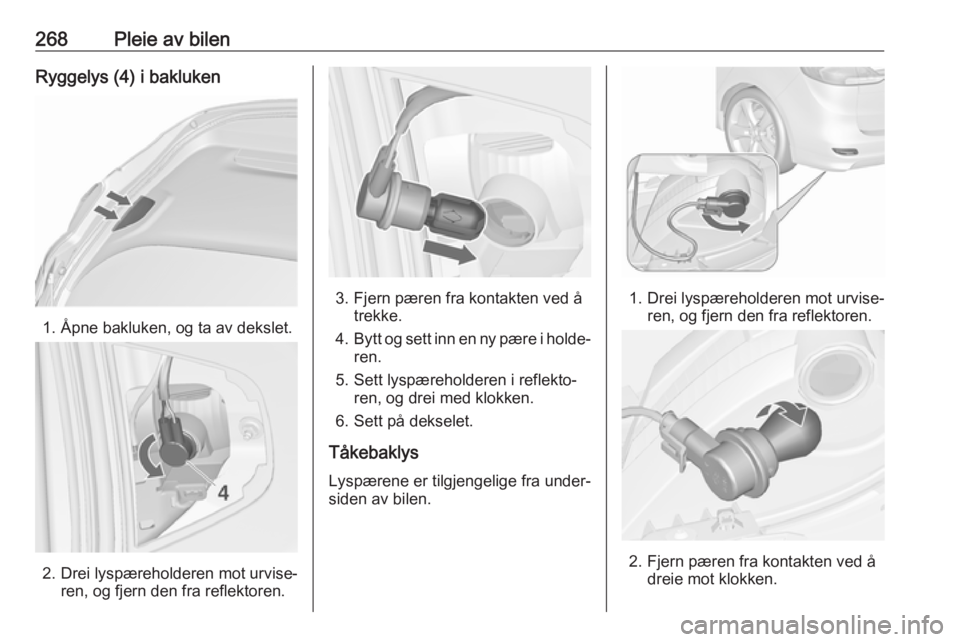 268 Pleie av bilen

Ryggelys (4) i bakluken

1. Åpne bakluken, og ta av dekslet.

4

2. Drei lyspæreholderen mot urviseren, og fjern den fra reflektoren.

3. Fjern pæren fra kontakten ved å trekke.

4. Bytt og sett inn en ny pære i holderen.

5. Sett lyspæreholderen i reflektoren, og drei med klokken.

6. Sett på dekselet.

Tåkebaklys

Lyspærene er tilgjengelige fra undersiden av bilen.

1. Drei lyspæreholderen mot urviseren, og fjern den fra reflektoren.

2. Fjern pæren fra kontakten ved å dreie mot klokken.

carmanualsonline.info