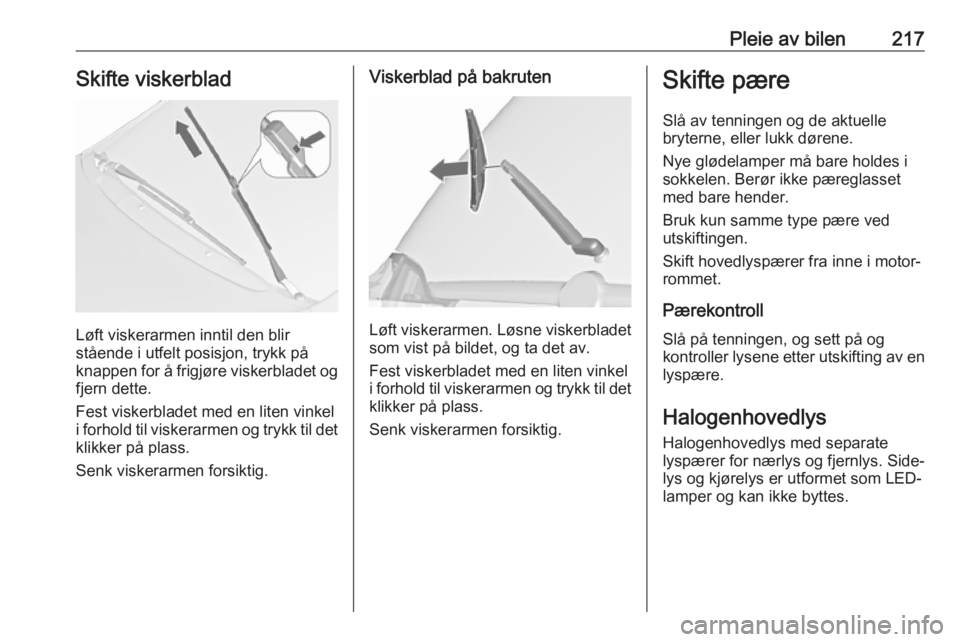 Pleie av bilen 217

Skifte viskerblad

Løft viskerarmen inntil den blir stående i utfelt posisjon, trykk på knappen for å frigjøre viskerbladet og fjern dette.

Fest viskerbladet med en liten vinkel i forhold til viskerarmen og trykk til det klikker på plass.

Senk viskerarmen forsiktig.

Viskerblad på bakruten

Løft viskerarmen. Løsne viskerbladet som vist på bildet, og ta det av.

Fest viskerbladet med en liten vinkel i forhold til viskerarmen og trykk til det klikker på plass.

Senk viskerarmen forsiktig.

Skifte pære

Slå av tenningen og de aktuelle bryterne, eller lukk dørene.

Nye glødelamper må bare holdes i sokkelen. Berør ikke pæreglasset med bare hender.

Bruk kun samme type pære ved utskiftingen.

Skift hovedlyspærer fra inne i motorrommet.

Pærekontroll

Slå på tenningen, og sett på og kontroller lysene etter utskifting av en lyspære.

Halogenhovedlys

Halogenhovedlys med separate lyspærer for nærlys og fjernlys. Sidelys og kjørelys er utformet som LED-lamper og kan ikke byttes.

carmanualsonline.info