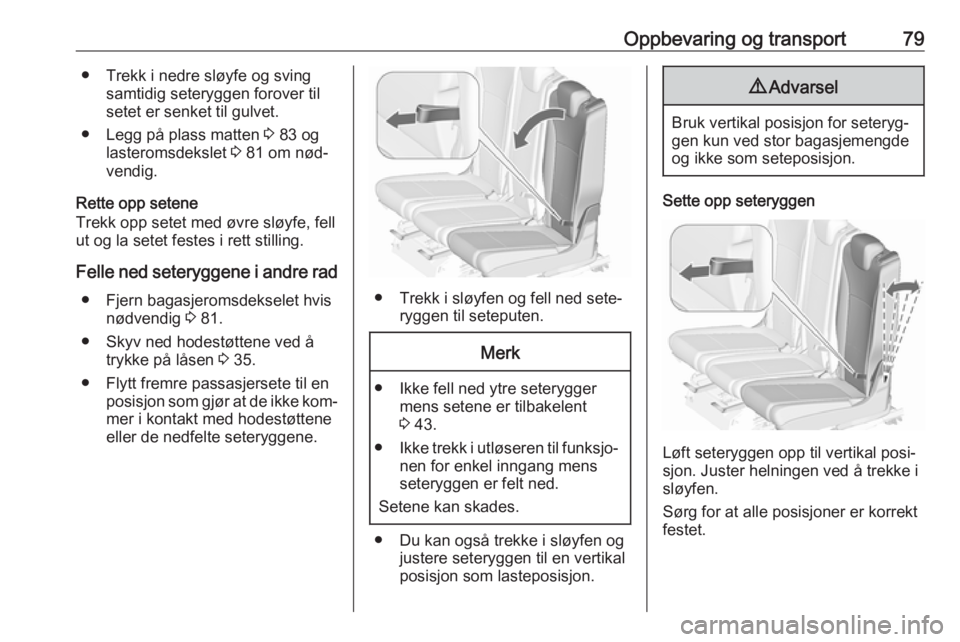 Oppbevaring og transport 79

● Trekk i nedre sløyfe og sving samtidig seteryggen forover til setet er senket til gulvet.

● Legg på plass matten ⇨ 83 og lasteromsdekslet ⇨ 81 om nødvendig.

Rette opp setene
Trekk opp setet med øvre sløyfe, fell ut og la setet festes i rett stilling.

Felle ned seteryggene i andre rad

● Fjern bagasjeromsdekselet hvis nødvendig ⇨ 81.

● Skyv ned hodestøttene ved å trykke på låsen ⇨ 35.

● Flytt fremre passasjersete til en posisjon som gjør at de ikke kommer i kontakt med hodestøttene eller de nedfelte seteryggene.

● Trekk i sløyfen og fell ned seteryggen til seteputen.

Merk

● Ikke fell ned ytre seterygger mens setene er tilbakelent ⇨ 43.

● Ikke trekk i utløseren til funksjonen for enkel inngang mens seteryggen er felt ned.

Setene kan skades.

● Du kan også trekke i sløyfen og justere seteryggen til en vertikal posisjon som lasteposisjon.

⚠ Advarsel

Bruk vertikal posisjon for seteryggen kun ved stor bagasjemengde og ikke som seteposisjon.

Sette opp seteryggen

Løft seteryggen opp til vertikal posisjon. Juster helningen ved å trekke i sløyfen.

Sørg for at alle posisjoner er korrekt festet.

carmanualsonline.info