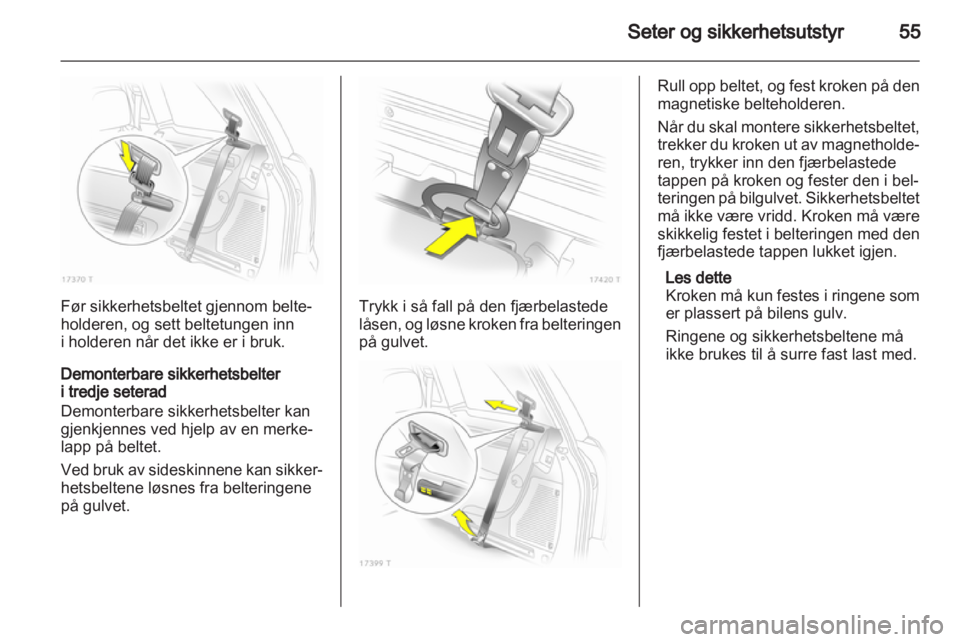 Seter og sikkerhetsutstyr 55

17370 T

Før sikkerhetsbeltet gjennom belteholderen, og sett beltetungen inn i holderen når det ikke er i bruk.

Demonterbare sikkerhetsbelter i tredje seterad
Demonterbare sikkerhetsbelter kan gjenkjennes ved hjelp av en merkelapp på beltet.

Ved bruk av sideskinnene kan sikkerhetsbeltene løsnes fra belteringene på gulvet.

17420 T

Trykk i så fall på den fjærbelastede låsen, og løsne kroken fra belteringen på gulvet.

17399 T

Rull opp beltet, og fest kroken på den magnetiske belteholderen.

Når du skal montere sikkerhetsbeltet, trekker du kroken ut av magnetholderen, trykker inn den fjærbelastede tappen på kroken og fester den i belteringen på bilgulvet. Sikkerhetsbeltet må ikke være vridd. Kroken må være skikkelig festet i belteringen med den fjærbelastede tappen lukket igjen.

Les dette
Kroken må kun festes i ringene som er plassert på bilens gulv.

Ringene og sikkerhetsbeltene må ikke brukes til å surre fast last med.

carmanualsonline.info