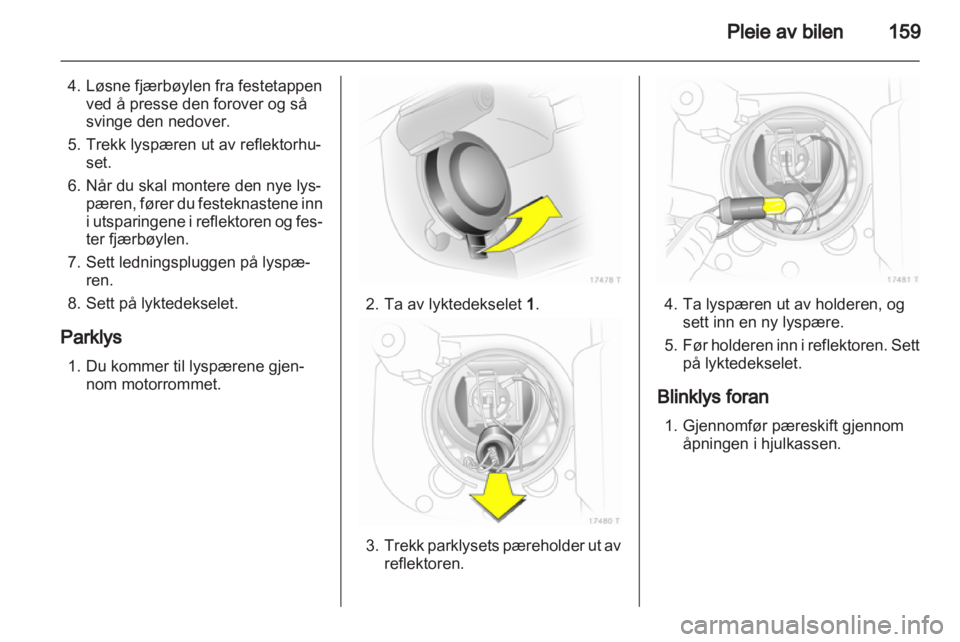 Pleie av bilen 159

4. Løsne fjærbøylen fra festetappen ved å presse den forover og så svinge den nedover.

5. Trekk lyspæren ut av reflektorhuset.

6. Når du skal montere den nye lyspæren, fører du festeknastene inn i utsparingene i reflektoren og fester fjærbøylen.

7. Sett ledningspluggen på lyspæren.

8. Sett på lyktedekselet.

Parklys

1. Du kommer til lyspærene gjennom motorrommet.

17478 T

2. Ta av lyktedekselet 1.

17480 T

3. Trekk parklysets pæreholder ut av reflektoren.

17481 T

4. Ta lyspæren ut av holderen, og sett inn en ny lyspære.

5. Før holderen inn i reflektoren. Sett på lyktedekselet.

Blinklys foran

1. Gjennomfør pæreskift gjennom åpningen i hjulkassen.

carmanualsonline.info