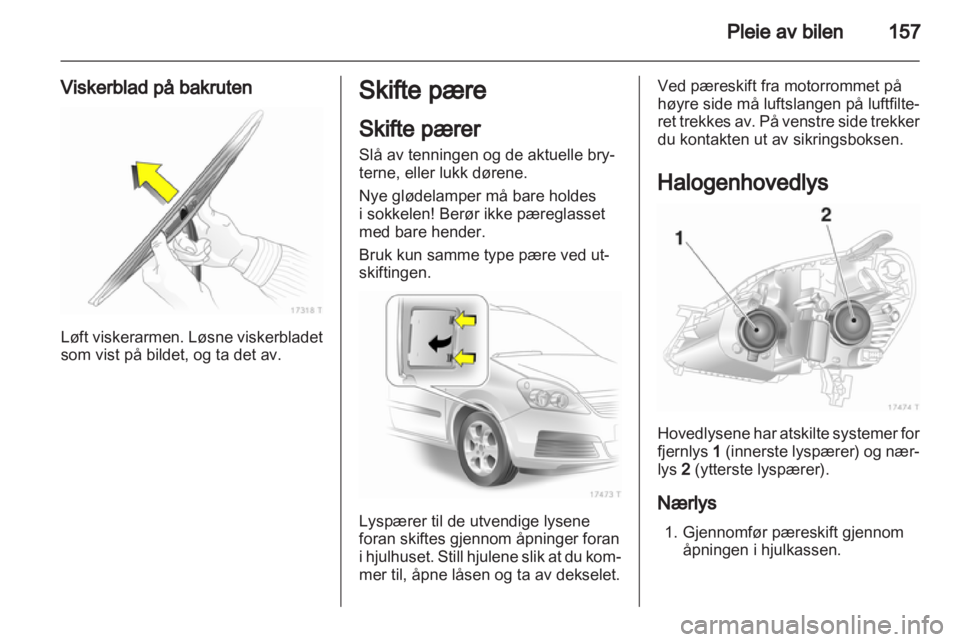 Pleie av bilen 157

Viskerblad på bakruten

17318 T

Løft viskerarmen. Løsne viskerbladet som vist på bildet, og ta det av.

Skifte pære

Skifte pærer

Slå av tenningen og de aktuelle bryterne, eller lukk dørene.

Nye glødelamper må bare holdes i sokkelen! Berør ikke pæreglasset med bare hender.

Bruk kun samme type pære ved utskiftingen.

17473 T

Lyspærer til de utvendige lysene foran skiftes gjennom åpninger foran i hjulhuset. Still hjulene slik at du kommer til, åpne låsen og ta av dekselet.

Ved pæreskift fra motorrommet på høyre side må luftslangen på luftfilteret trekkes av. På venstre side trekker du kontakten ut av sikringsboksen.

Halogenhovedlys

1

2

17474 T

Hovedlysene har atskilte systemer for fjernlys 1 (innerste lyspærer) og nærlys 2 (ytterste lyspærer).

Nærlys

1. Gjennomfør pæreskift gjennom åpningen i hjulkassen.

carmanualsonline.info