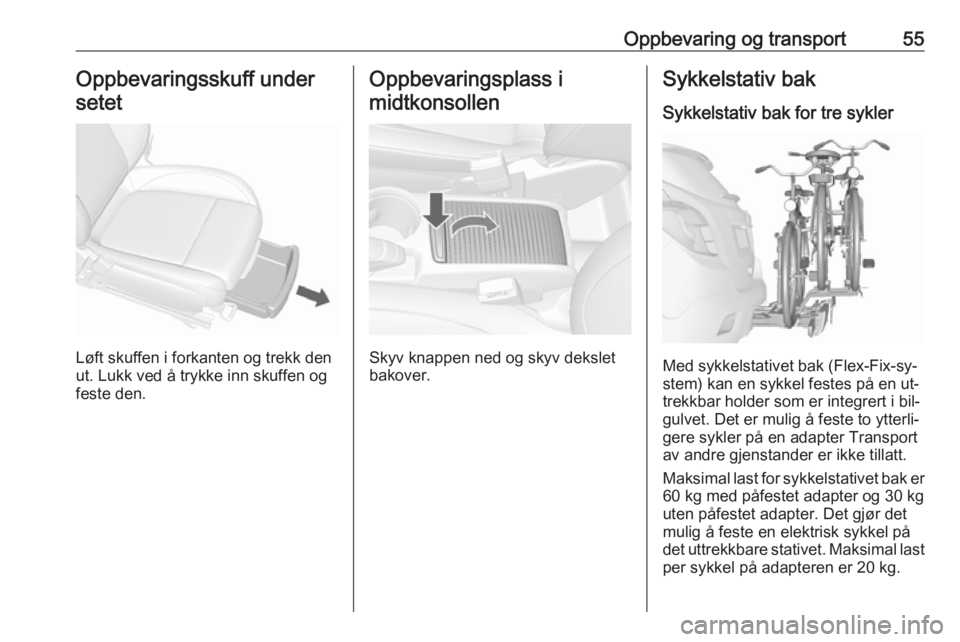 Oppbevaring og transport 55

Oppbevaringsskuff under setet

Løft skuffen i forkanten og trekk den ut. Lukk ved å trykke inn skuffen og feste den.

Oppbevaringsplass i midtkonsollen

Skyv knappen ned og skyv dekslet bakover.

Sykkelstativ bak

Sykkelstativ bak for tre sykler

Med sykkelstativet bak (Flex-Fix-system) kan en sykkel festes på en uttrekkbar holder som er integrert i bilgulvet. Det er mulig å feste to ytterligere sykler på en adapter Transport av andre gjenstander er ikke tillatt.

Maksimal last for sykkelstativet bak er 60 kg med påfestet adapter og 30 kg uten påfestet adapter. Det gjør det mulig å feste en elektrisk sykkel på det uttrekkbare stativet. Maksimal last per sykkel på adapteren er 20 kg.

carmanualsonline.info