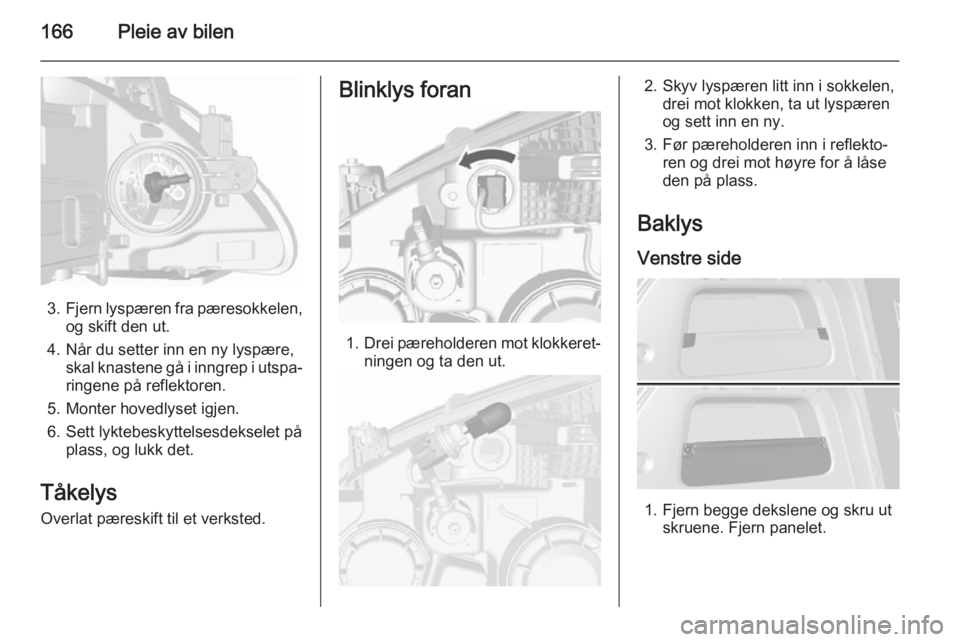 166 Pleie av bilen

3. Fjern lyspæren fra pæresokkelen, og skift den ut.

4. Når du setter inn en ny lyspære, skal knastene gå i inngrep i utsparingene på reflektoren.

5. Monter hovedlyset igjen.

6. Sett lyktebeskyttelsesdekselet på plass, og lukk det.

Tåkelys

Overlat pæreskift til et verksted.

Blinklys foran

1. Drei pæreholderen mot klokkeretningen og ta den ut.

2. Skyv lyspæren litt inn i sokkelen, drei mot klokken, ta ut lyspæren og sett inn en ny.

3. Før pæreholderen inn i reflektoren og drei mot høyre for å låse den på plass.

Baklys

Venstre side

1. Fjern begge dekslene og skru ut skruene. Fjern panelet.

carmanualsonline.info