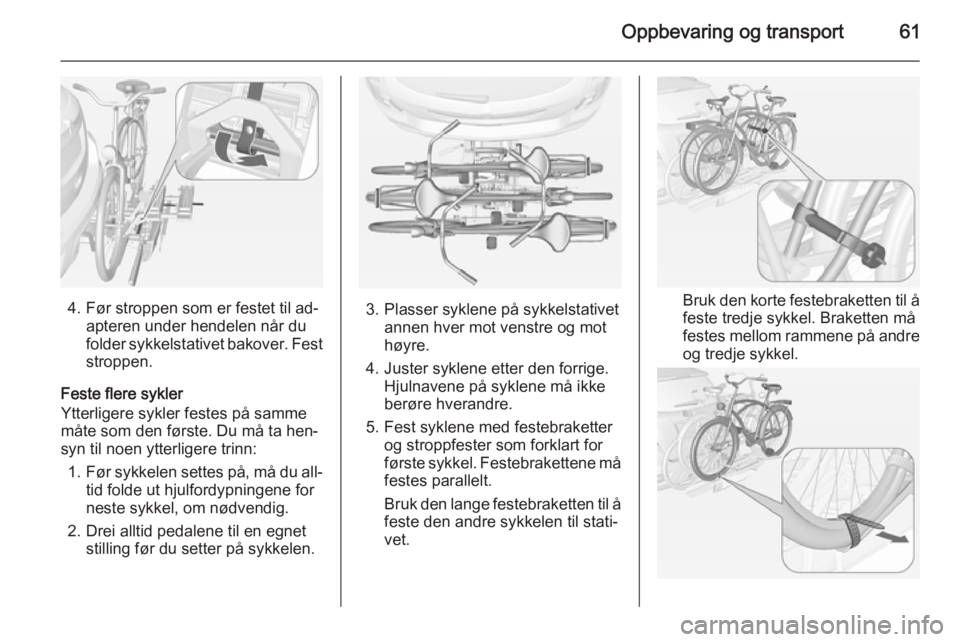 Oppbevaring og transport 61

4. Før stroppen som er festet til adapteren under hendelen når du folder sykkelstativet bakover. Fest stroppen.

Feste flere sykler
Ytterligere sykler festes på samme måte som den første. Du må ta hensyn til noen ytterligere trinn:

1. Før sykkelen settes på, må du alltid folde ut hjulfordypningene for neste sykkel, om nødvendig.

2. Drei alltid pedalene til en egnet stilling før du setter på sykkelen.

3. Plasser syklene på sykkelstativet annen hver mot venstre og mot høyre.

4. Juster syklene etter den forrige. Hjulnavene på syklene må ikke berøre hverandre.

5. Fest syklene med festebraketter og stroppfester som forklart for første sykkel. Festebrakettene må festes parallelt.

Bruk den lange festebraketten til å feste den andre sykkelen til stativet.

Bruk den korte festebraketten til å feste tredje sykkel. Braketten må festes mellom rammene på andre og tredje sykkel.

carmanualsonline.info