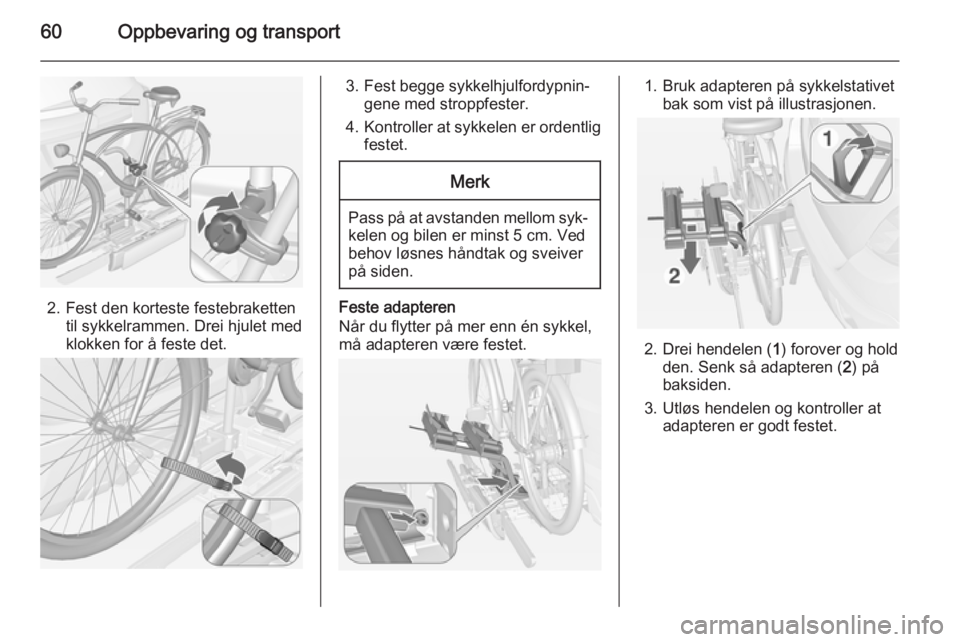 60 Oppbevaring og transport

2. Fest den korteste festebraketten til sykkelrammen. Drei hjulet med klokken for å feste det.

3. Fest begge sykkelhjulfordypningene med stroppfester.

4. Kontroller at sykkelen er ordentlig festet.

Merk

Pass på at avstanden mellom sykkelen og bilen er minst 5 cm. Ved behov løsnes håndtak og sveiver på siden.

Feste adapteren
Når du flytter på mer enn én sykkel, må adapteren være festet.

1. Bruk adapteren på sykkelstativet bak som vist på illustrasjonen.

1

2

2. Drei hendelen (1) forover og hold den. Senk så adapteren (2) på baksiden.

3. Utløs hendelen og kontroller at adapteren er godt festet.

carmanualsonline.info